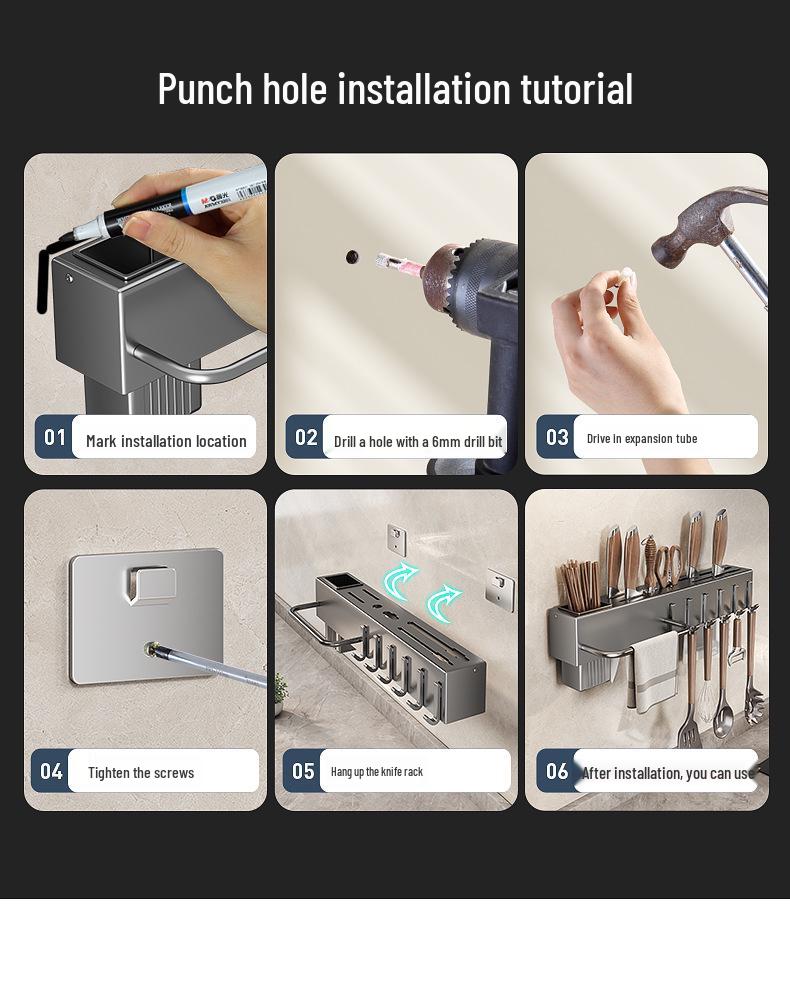 Punch hole installation tutorial

01 Mark installation location

02 Drill a hole with a 6mm drill bit

03 Drive in expansion tube

04 Tighten the screws

05 Hang up the knife rack

06 After installation, you can use