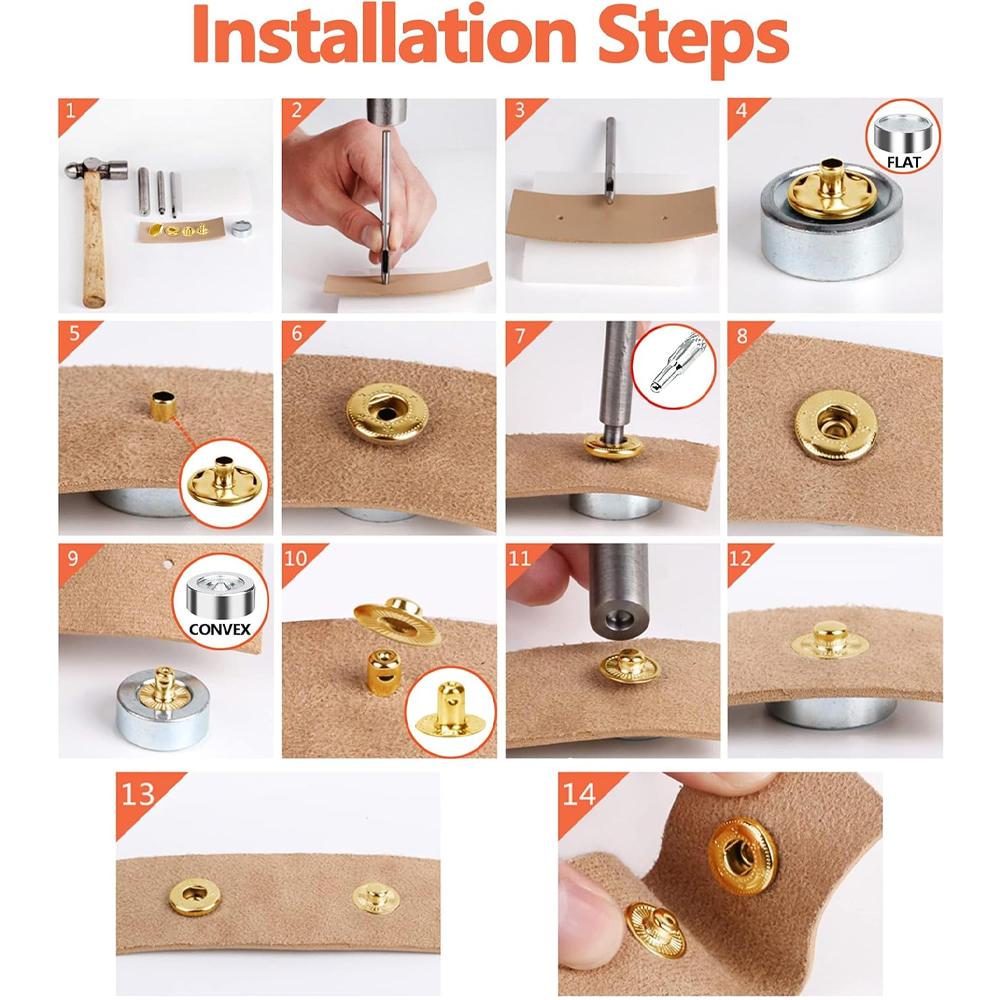 Installation Steps

1

2

3

4

FLAT

5

6

7

8

9

CONVEX

10

11

12

13

14