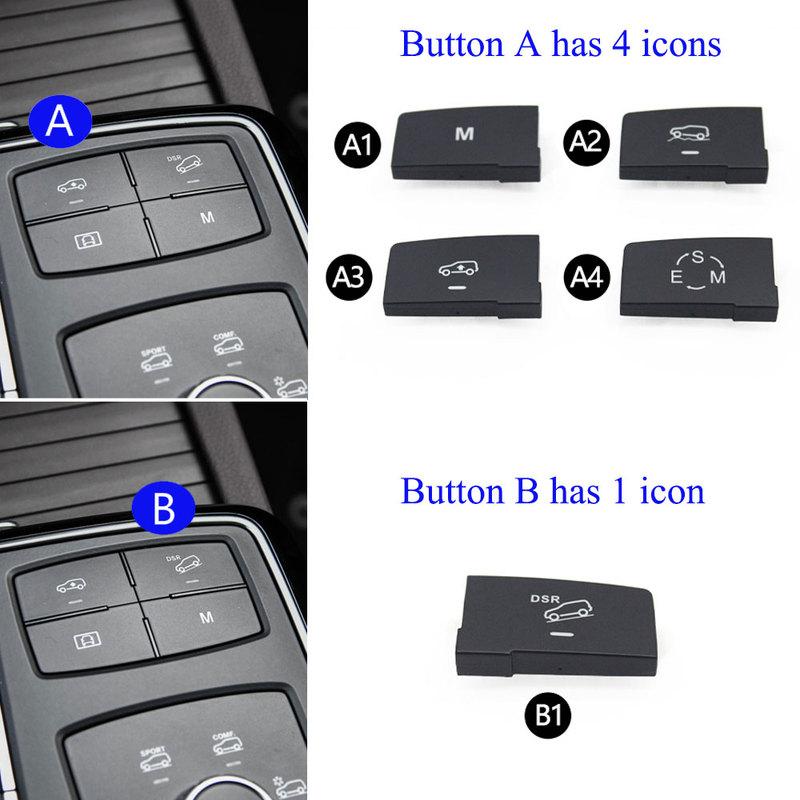 A

DSR

M

SPORT

COMF.

Button A has 4 icons

A1

M

A2

A3

A4

S

E

M

B

DSR

M

SPORT

COMF.

Button B has 1 icon

DSR

B1