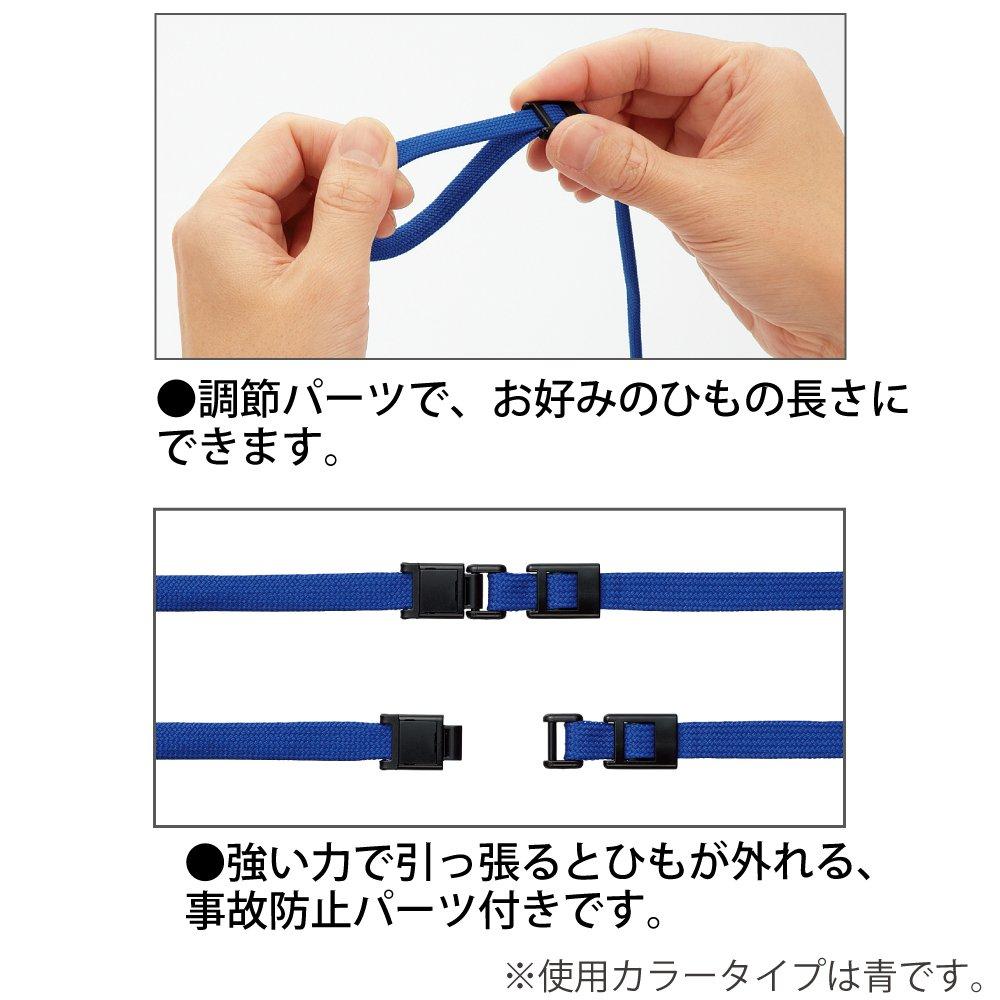 ●調節パーツで、お好みのひもの長さにできます。

●強い力で引っ張るとひもが外れる、事故防止パーツ付きです。

※使用カラータイプは青です。