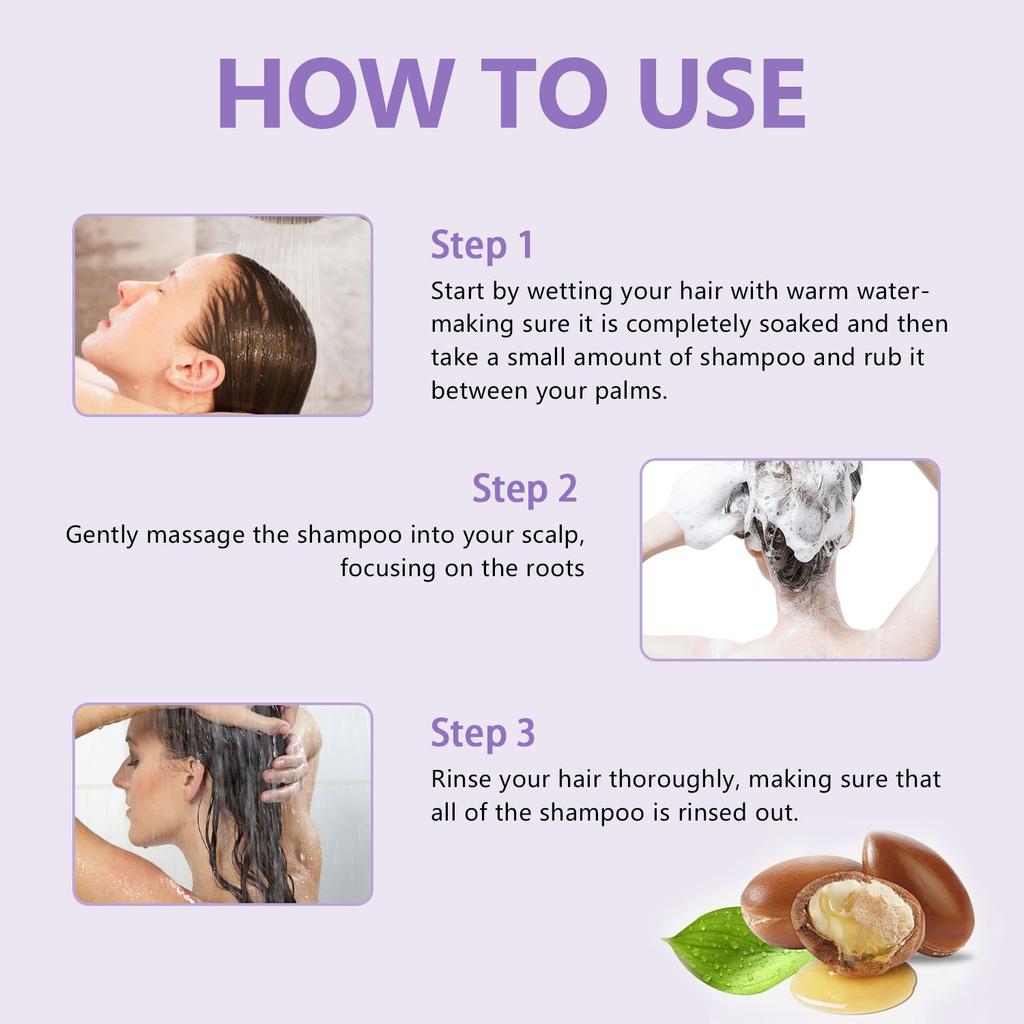 HOW TO USE

Step 1

Start by wetting your hair with warm water-making sure it is completely soaked and then take a small amount of shampoo and rub it between your palms.

Step 2

Gently massage the shampoo into your scalp, focusing on the roots

Step 3

Rinse your hair thoroughly, making sure that all of the shampoo is rinsed out.