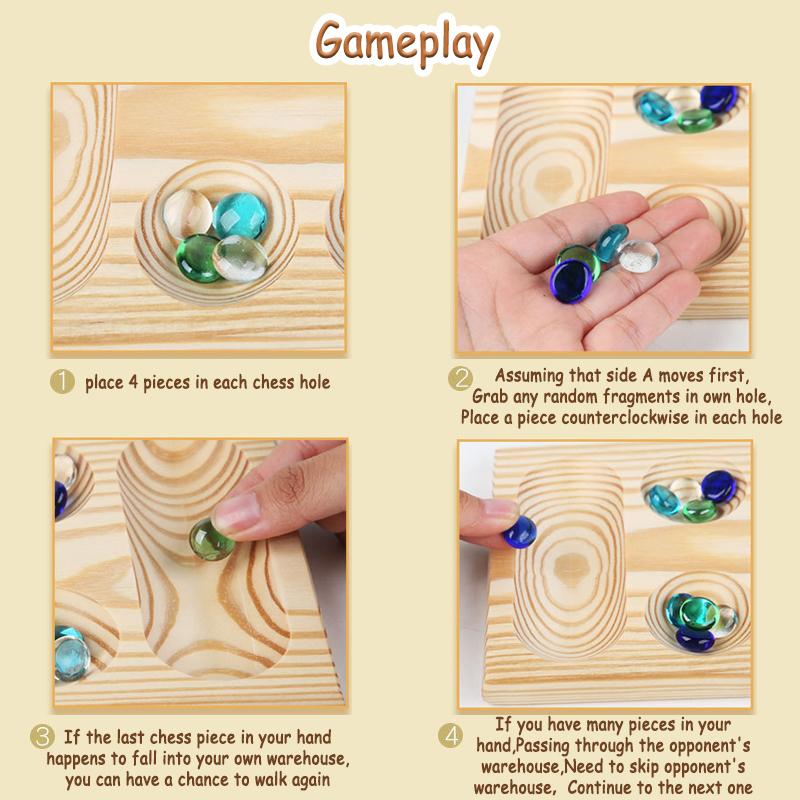 Gameplay

1 place 4 pieces in each chess hole

2 Assuming that side A moves first, Grab any random fragments in own hole, Place a piece counterclockwise in each hole

3 If the last chess piece in your hand happens to fall into your own warehouse, you can have a chance to walk again

4 If you have many pieces in your hand,Passing through the opponent's warehouse,Need to skip opponent's warehouse, Continue to the next one