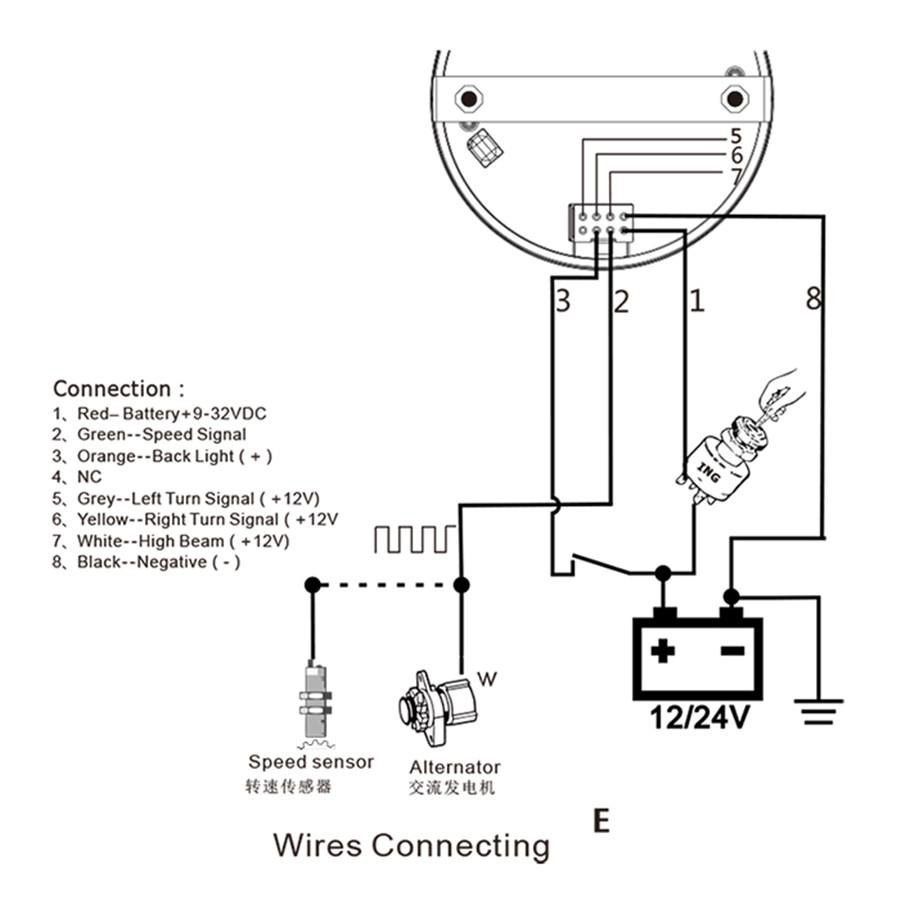 5
6
7

3
2
1
8

Connection :
1、Red– Battery+9-32VDC
2、Green--Speed Signal
3、Orange--Back Light ( + )
4、NC
5、Grey--Left Turn Signal ( +12V)
6、Yellow--Right Turn Signal ( +12V
7、White--High Beam ( +12V)
8、Black--Negative ( - )

ING

W

+ -
12/24V

Speed sensor
转速传感器

Alternator
交流发电机

E

Wires Connecting