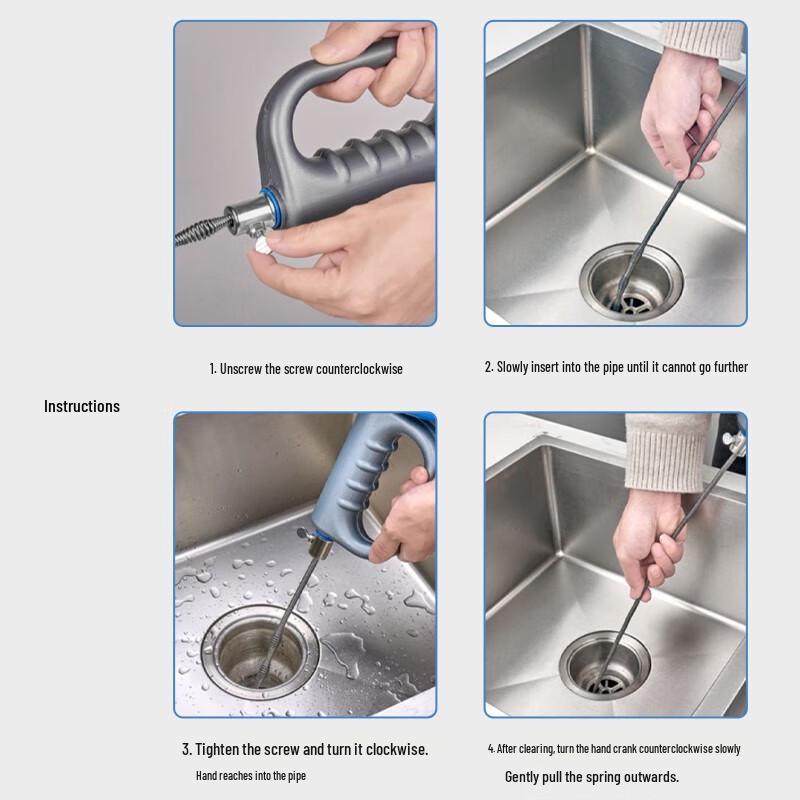 1. Unscrew the screw counterclockwise

2. Slowly insert into the pipe until it cannot go further

Instructions

3. Tighten the screw and turn it clockwise.

Hand reaches into the pipe

4. After clearing, turn the hand crank counterclockwise slowly

Gently pull the spring outwards.