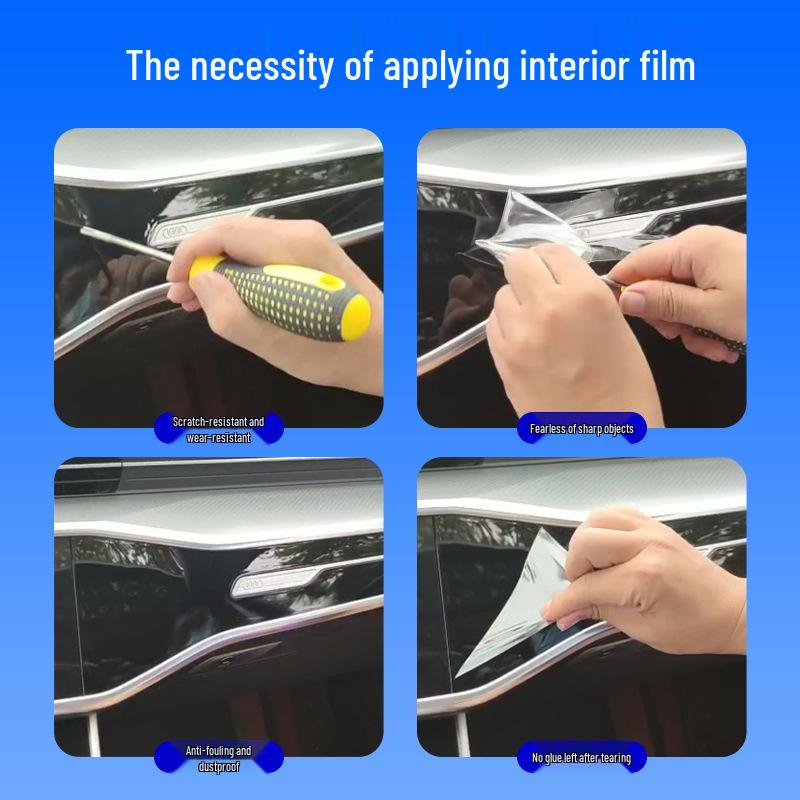 The necessity of applying interior film

Scratch-resistant and wear-resistant

Fearless of sharp objects

Anti-fouling and dustproof

No glue left after tearing