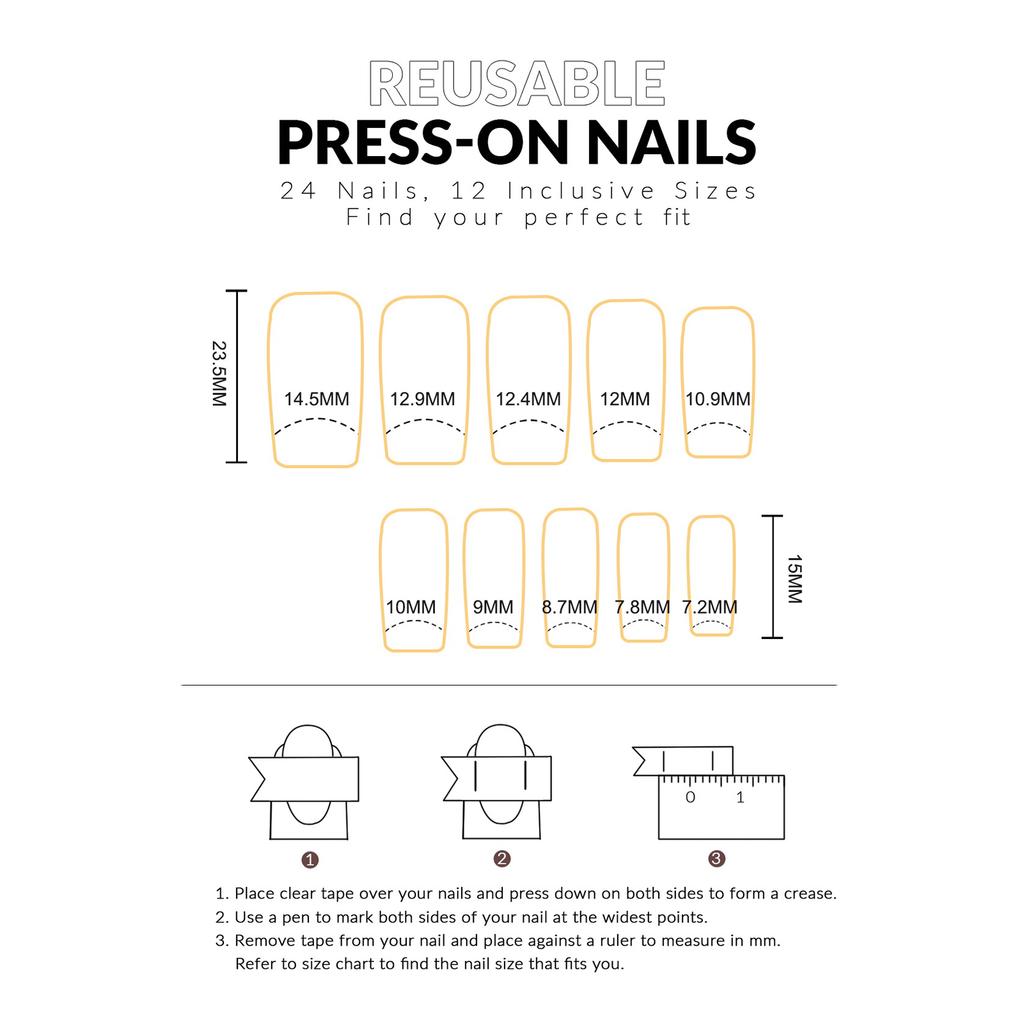 REUSABLE
PRESS-ON NAILS
24 Nails, 12 Inclusive Sizes
Find your perfect fit

23.5MM

14.5MM 12.9MM 12.4MM 12MM 10.9MM

10MM 9MM 8.7MM 7.8MM 7.2MM

15MM

0 1

1 2 3

1. Place clear tape over your nails and press down on both sides to form a crease.
2. Use a pen to mark both sides of your nail at the widest points.
3. Remove tape from your nail and place against a ruler to measure in mm. Refer to size chart to find the nail size that fits you.