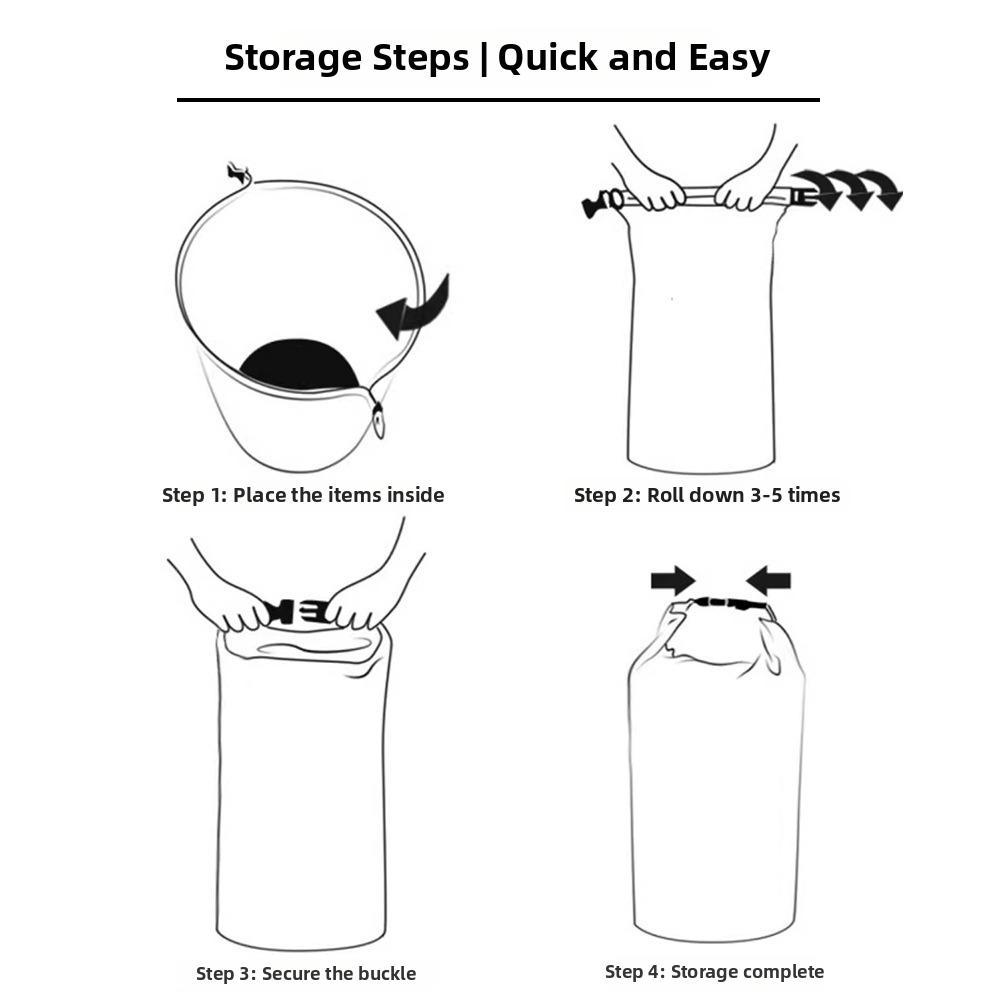 Storage Steps | Quick and Easy

Step 1: Place the items inside

Step 2: Roll down 3-5 times

Step 3: Secure the buckle

Step 4: Storage complete