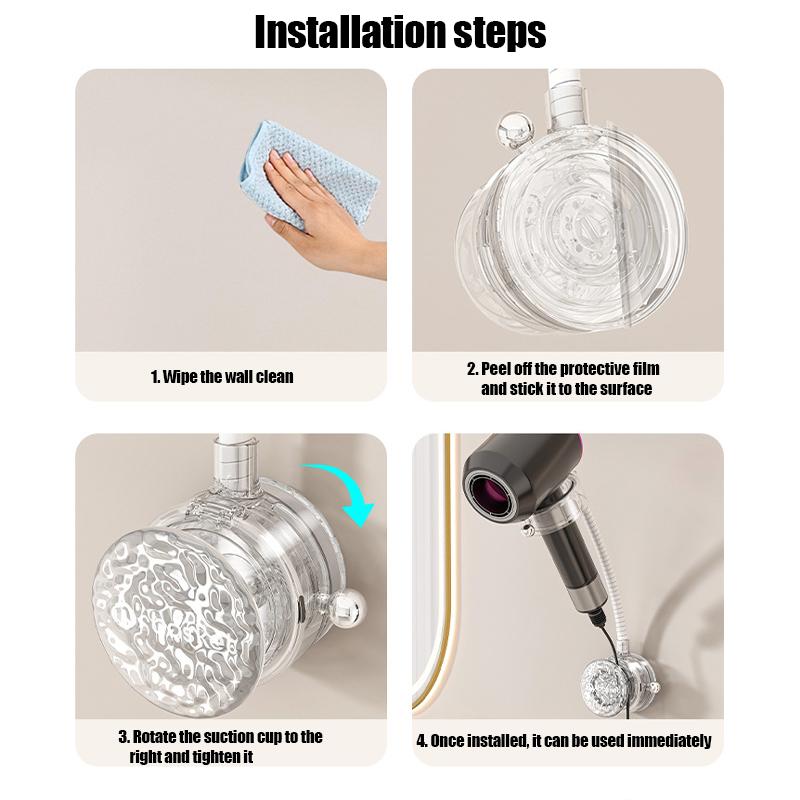 Installation steps

1. Wipe the wall clean

2. Peel off the protective film and stick it to the surface

3. Rotate the suction cup to the right and tighten it

4. Once installed, it can be used immediately