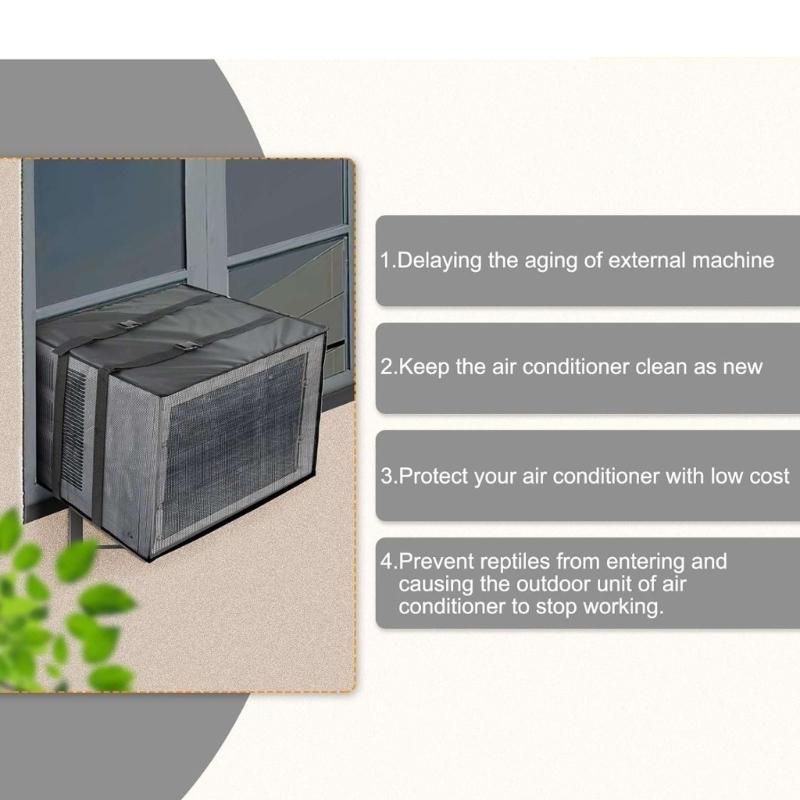 1.Delaying the aging of external machine

2.Keep the air conditioner clean as new

3.Protect your air conditioner with low cost

4.Prevent reptiles from entering and causing the outdoor unit of air conditioner to stop working.