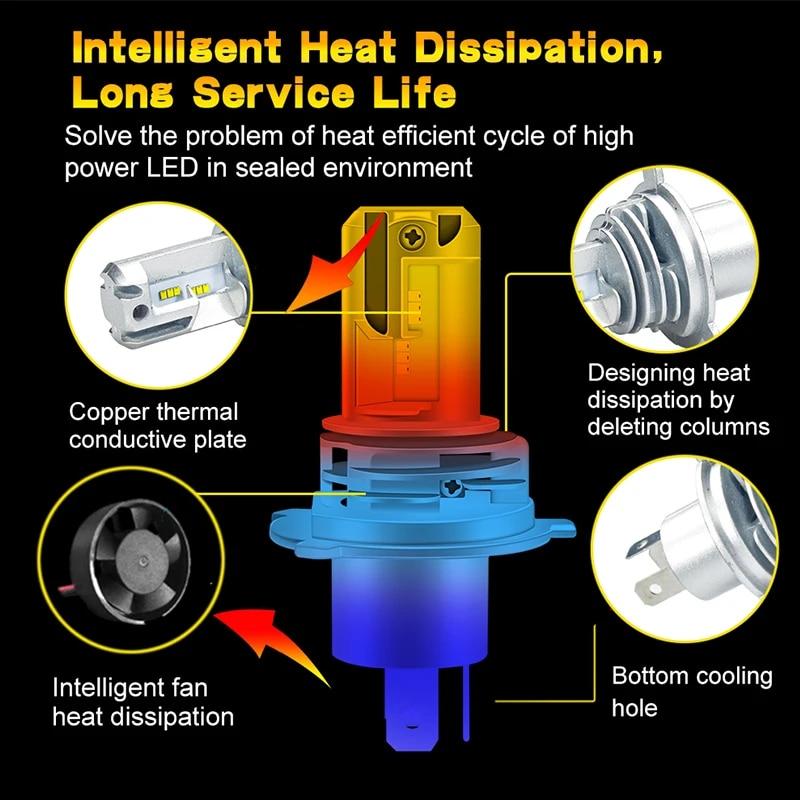 Intelligent Heat Dissipation, Long Service Life

Solve the problem of heat efficient cycle of high power LED in sealed environment

Copper thermal conductive plate

Designing heat dissipation by deleting columns

Intelligent fan heat dissipation

Bottom cooling hole