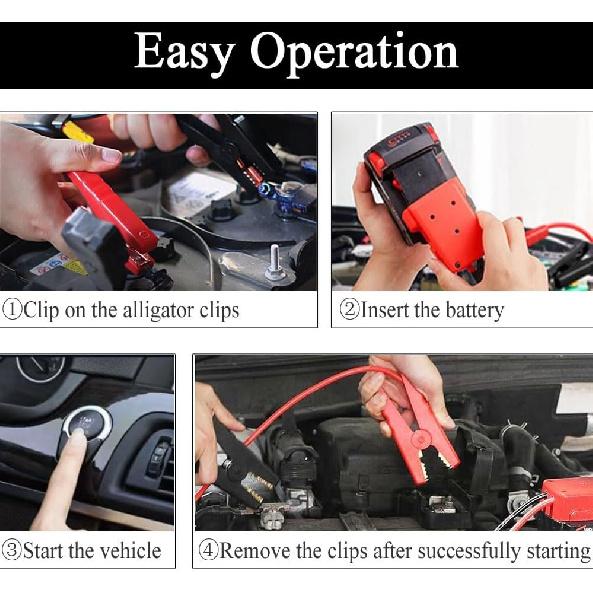 Easy Operation

①Clip on the alligator clips

②Insert the battery

③Start the vehicle

④Remove the clips after successfully starting