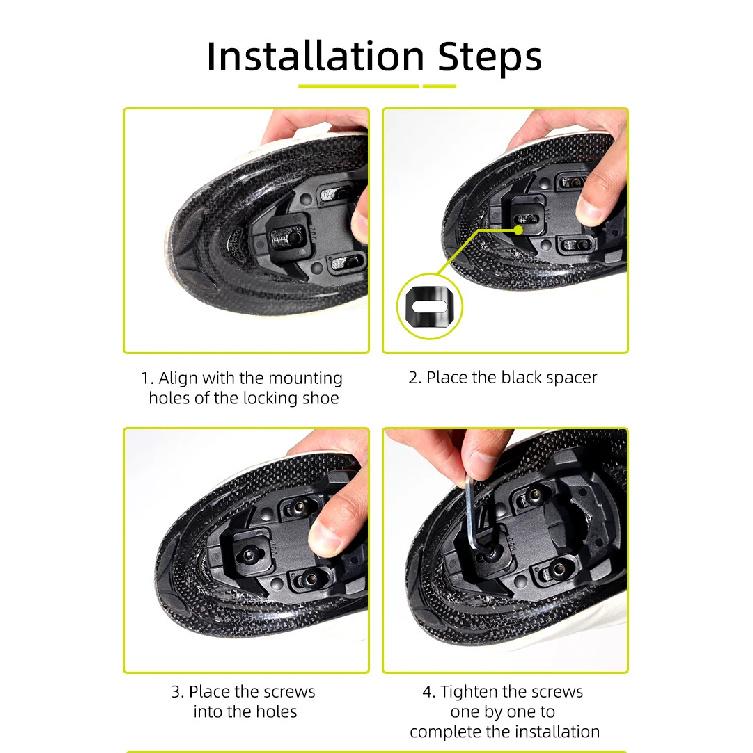 Installation Steps

1. Align with the mounting holes of the locking shoe

2. Place the black spacer

3. Place the screws into the holes

4. Tighten the screws one by one to complete the installation