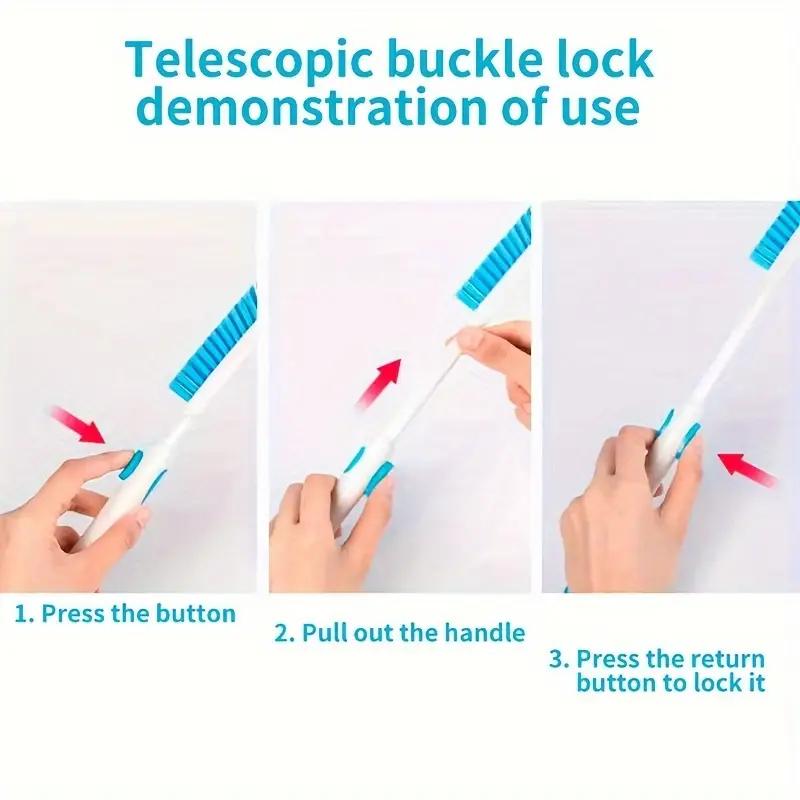 Telescopic buckle lock demonstration of use

1. Press the button

2. Pull out the handle

3. Press the return button to lock it