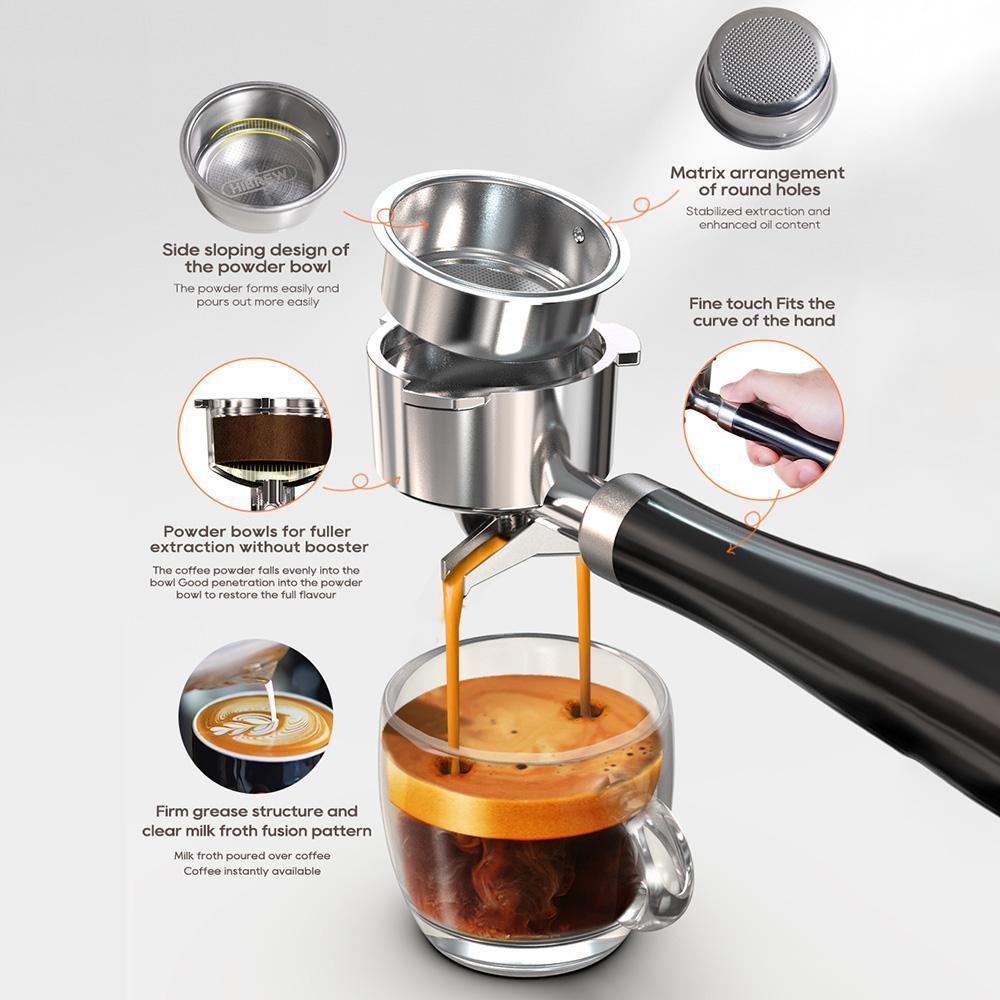 HiBREW

Side sloping design of the powder bowl
The powder forms easily and pours out more easily

Matrix arrangement of round holes
Stabilized extraction and enhanced oil content

Fine touch Fits the curve of the hand

Powder bowls for fuller extraction without booster
The coffee powder falls evenly into the bowl Good penetration into the powder bowl to restore the full flavour

Firm grease structure and clear milk froth fusion pattern
Milk froth poured over coffee
Coffee instantly available