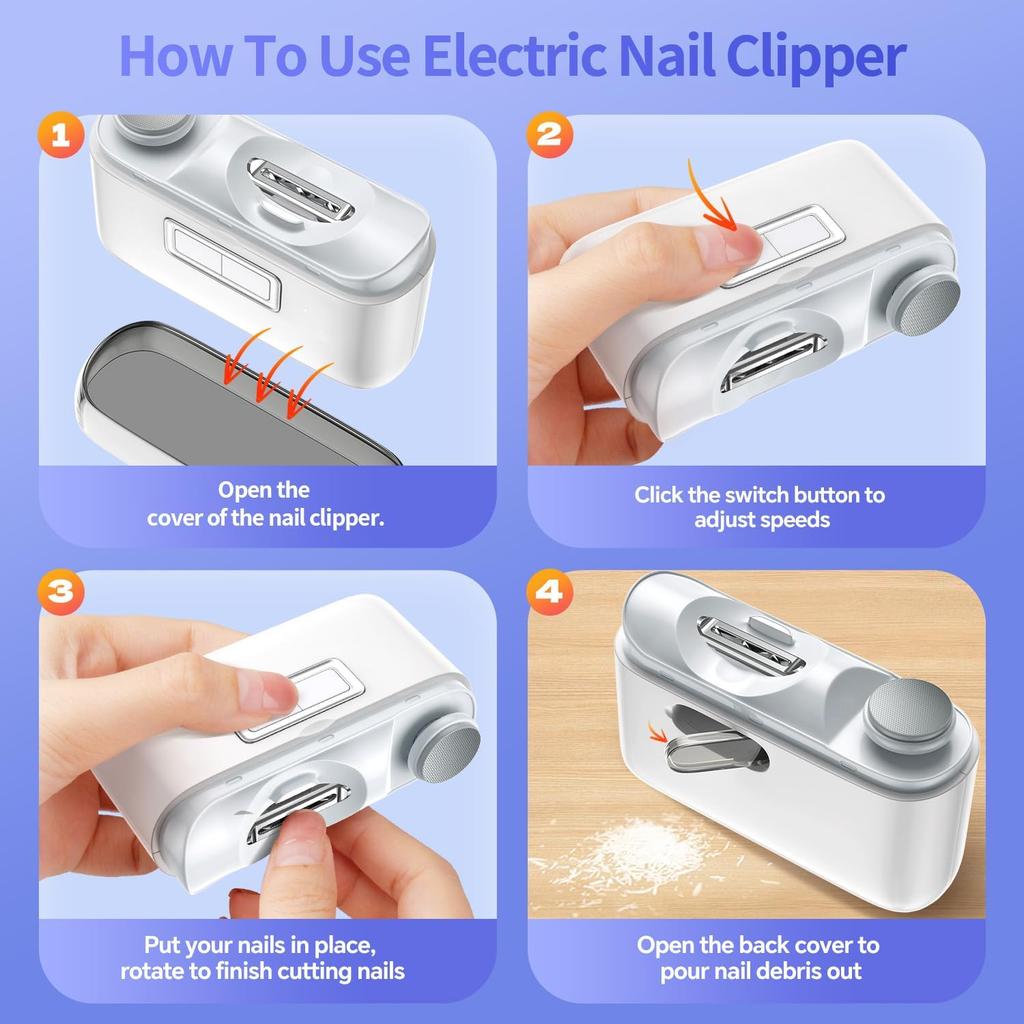 How To Use Electric Nail Clipper

1

Open the cover of the nail clipper.

2

Click the switch button to adjust speeds

3

Put your nails in place, rotate to finish cutting nails

4

Open the back cover to pour nail debris out