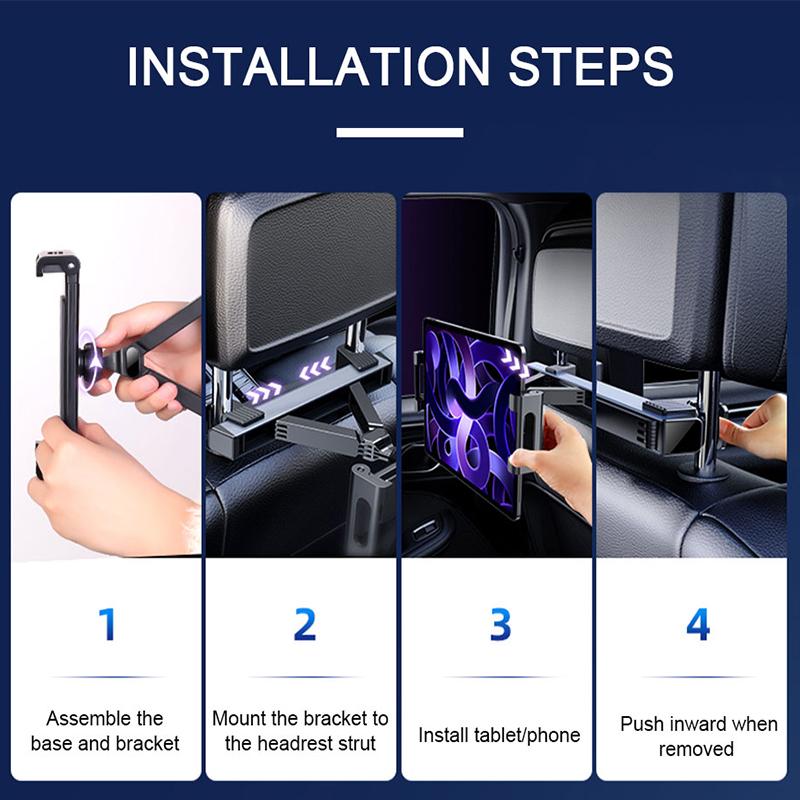 INSTALLATION STEPS

1

Assemble the base and bracket

2

Mount the bracket to the headrest strut

3

Install tablet/phone

4

Push inward when removed