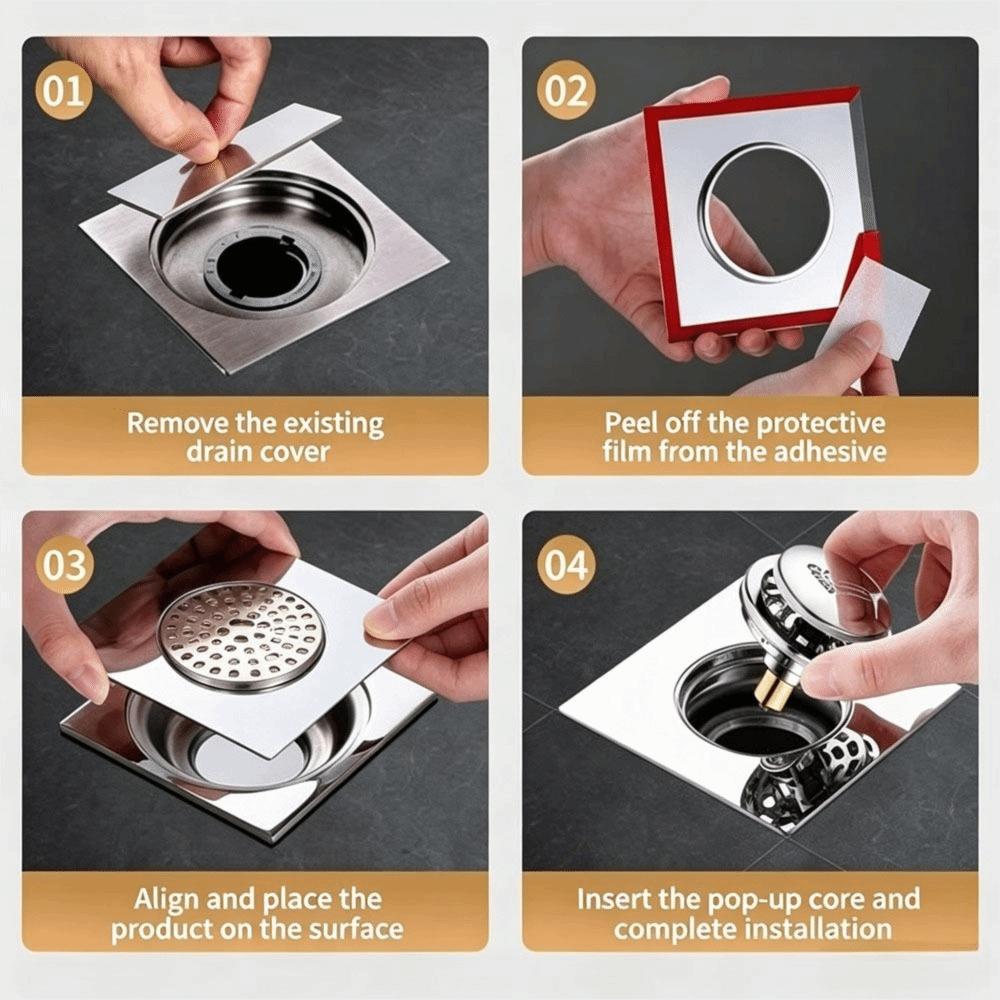 01

Remove the existing drain cover

02

Peel off the protective film from the adhesive

03

Align and place the product on the surface

04

Insert the pop-up core and complete installation