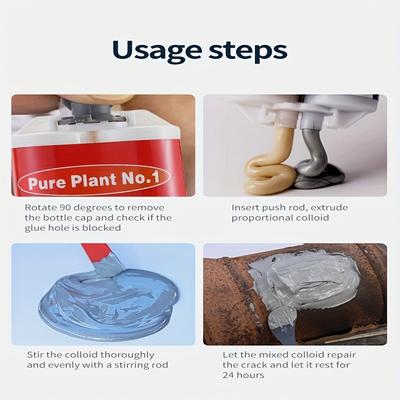 Usage steps

Pure Plant No.1

Rotate 90 degrees to remove the bottle cap and check if the glue hole is blocked

Insert push rod, extrude proportional colloid

Stir the colloid thoroughly and evenly with a stirring rod

Let the mixed colloid repair the crack and let it rest for 24 hours