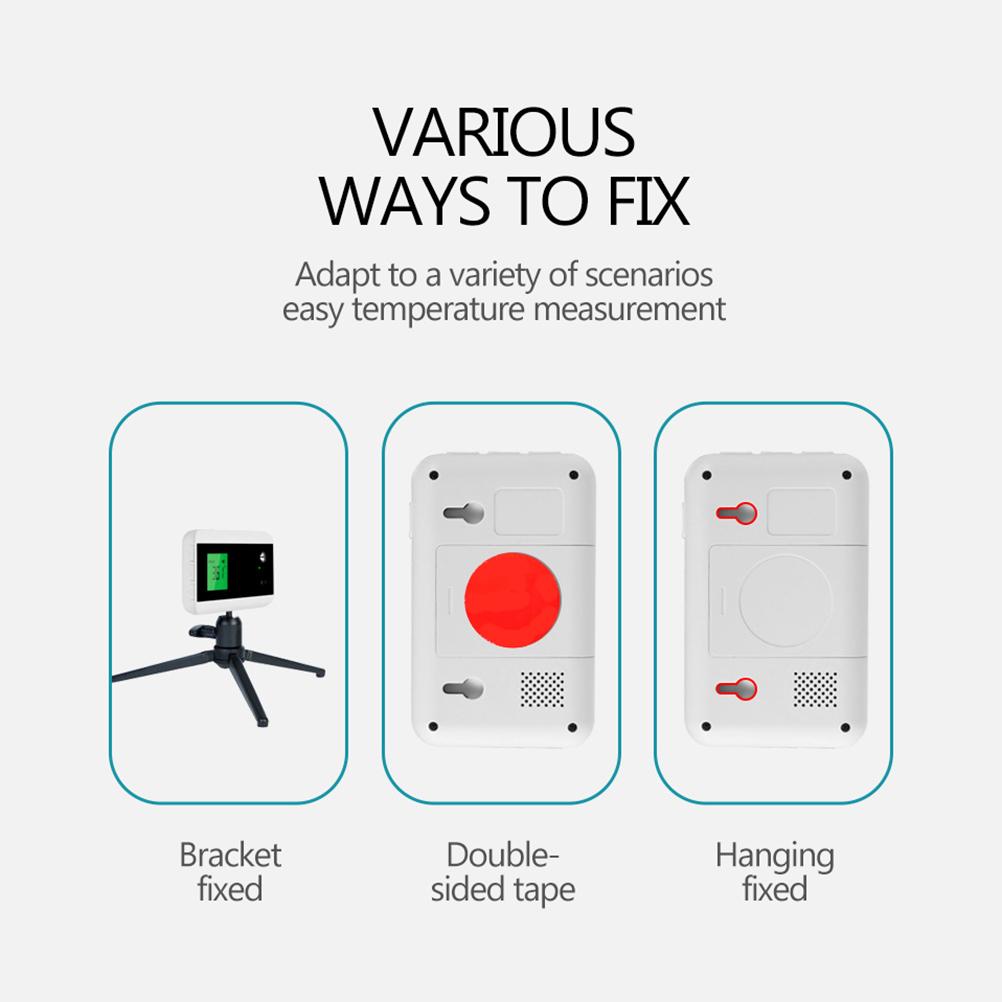 VARIOUS WAYS TO FIX

Adapt to a variety of scenarios easy temperature measurement

Bracket fixed

Double-sided tape

Hanging fixed