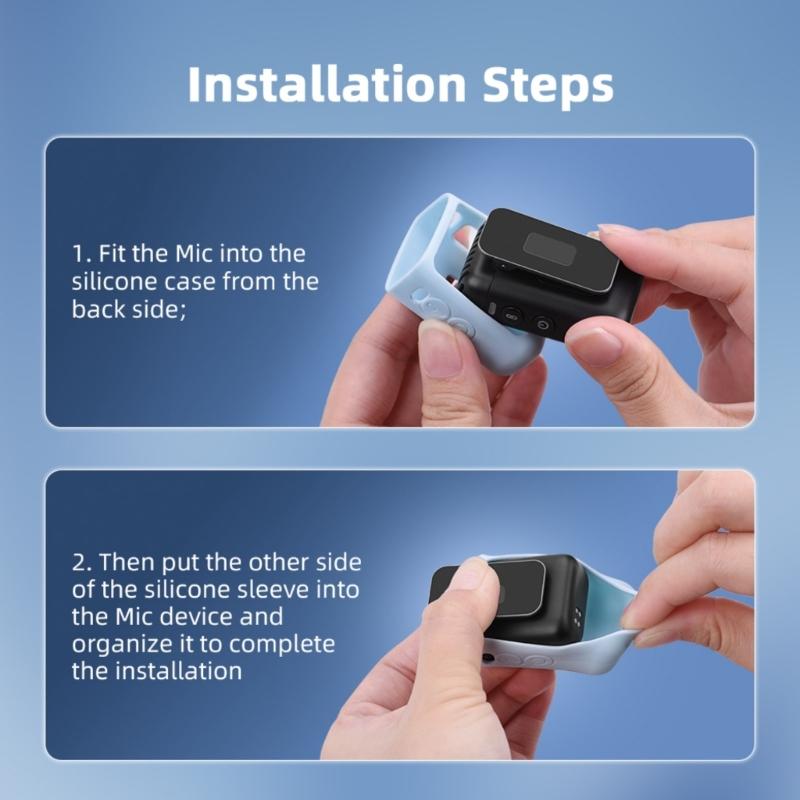 Installation Steps

1. Fit the Mic into the silicone case from the back side;

2. Then put the other side of the silicone sleeve into the Mic device and organize it to complete the installation