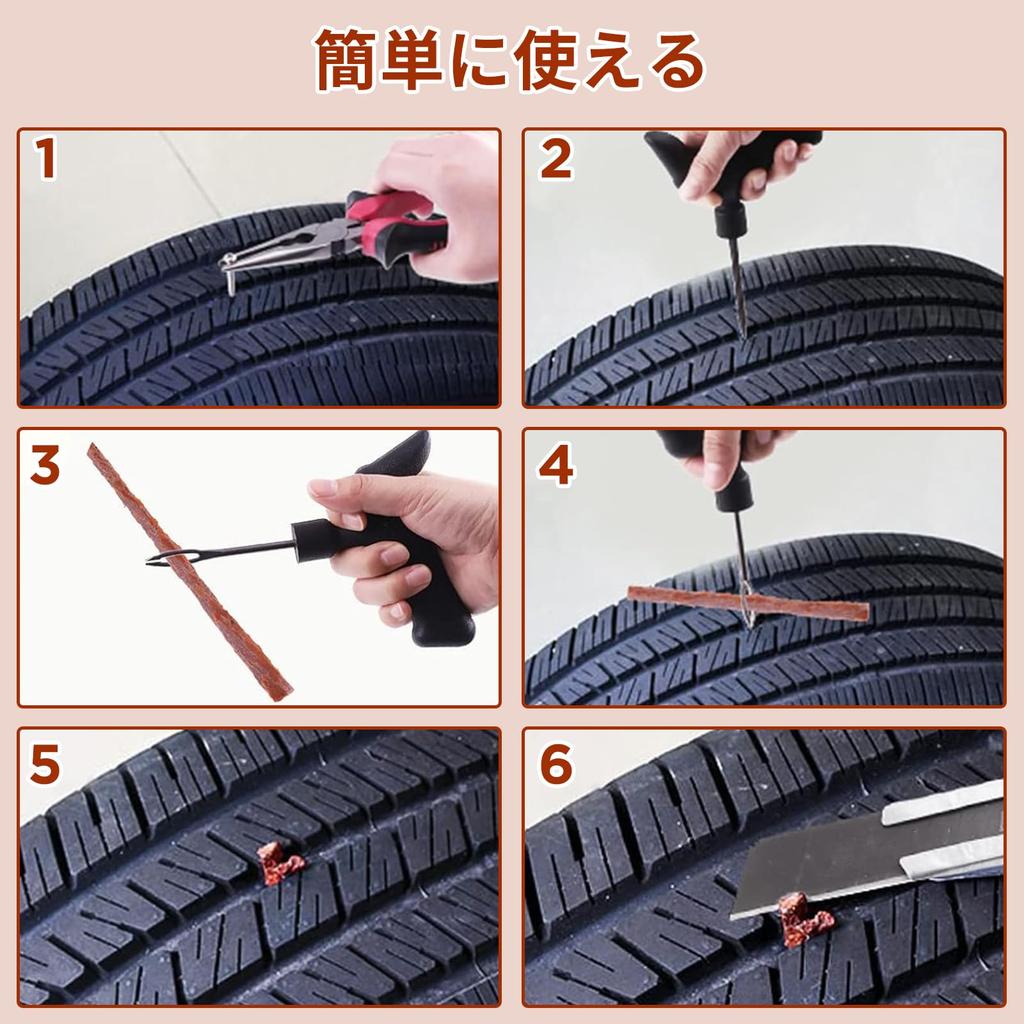 簡単に使える

1

2

3

4

5

6