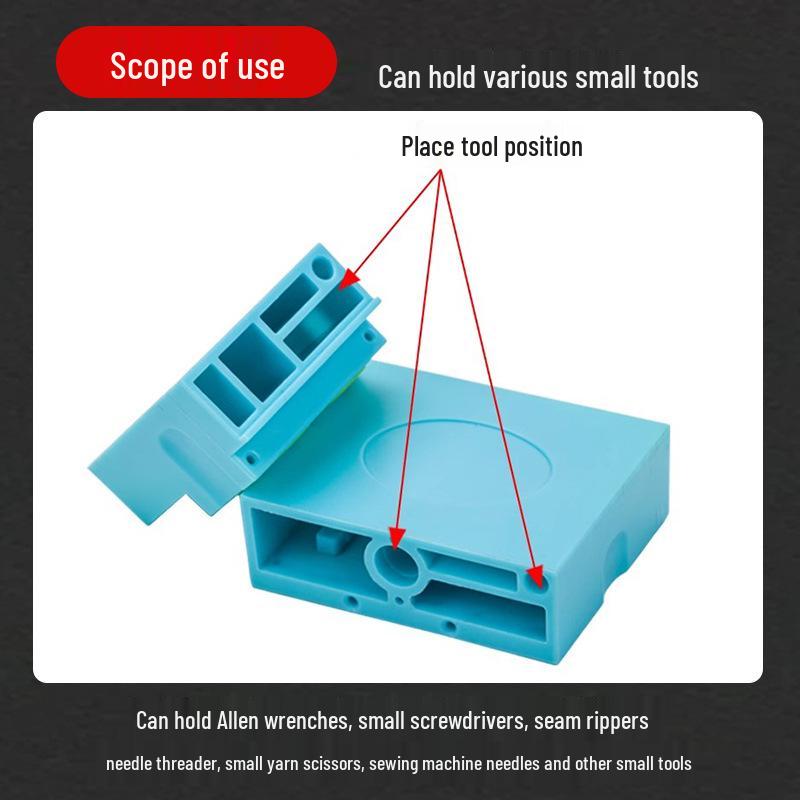 Scope of use

Can hold various small tools

Place tool position

Can hold Allen wrenches, small screwdrivers, seam rippers

needle threader, small yarn scissors, sewing machine needles and other small tools