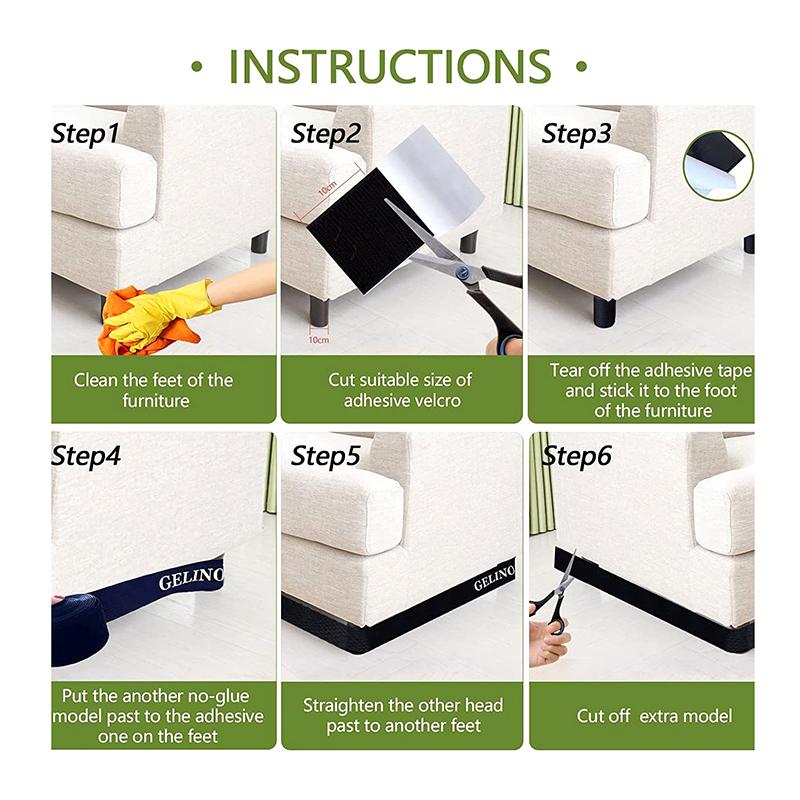 • INSTRUCTIONS •

Step1

Clean the feet of the furniture

Step2

10cm

10cm

Cut suitable size of adhesive velcro

Step3

Tear off the adhesive tape and stick it to the foot of the furniture

Step4

GELINO

Put the another no-glue model past to the adhesive one on the feet

Step5

GELINO

Straighten the other head past to another feet

Step6

Cut off extra model