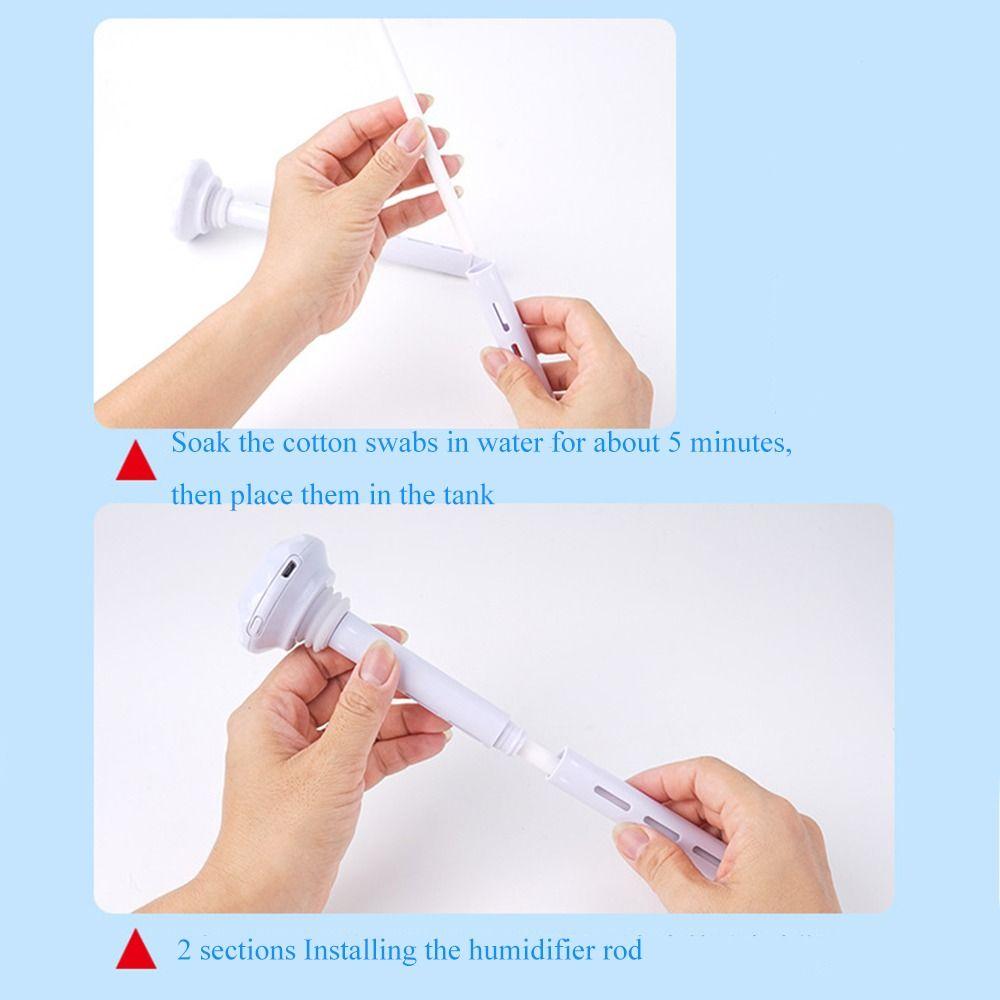 Soak the cotton swabs in water for about 5 minutes, then place them in the tank

2 sections Installing the humidifier rod