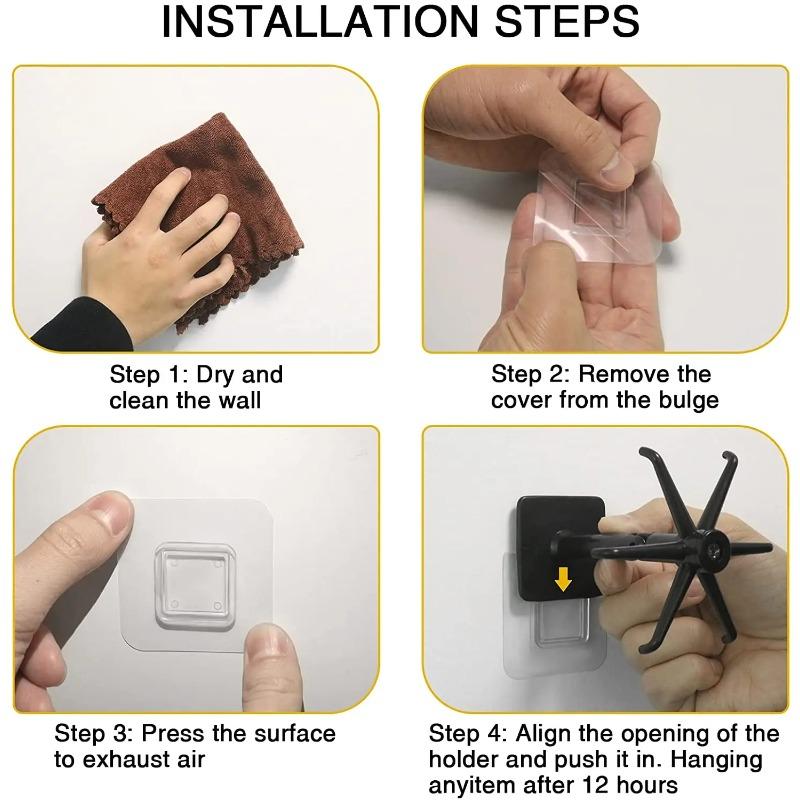 INSTALLATION STEPS

Step 1: Dry and clean the wall

Step 2: Remove the cover from the bulge

Step 3: Press the surface to exhaust air

Step 4: Align the opening of the holder and push it in. Hanging anyitem after 12 hours