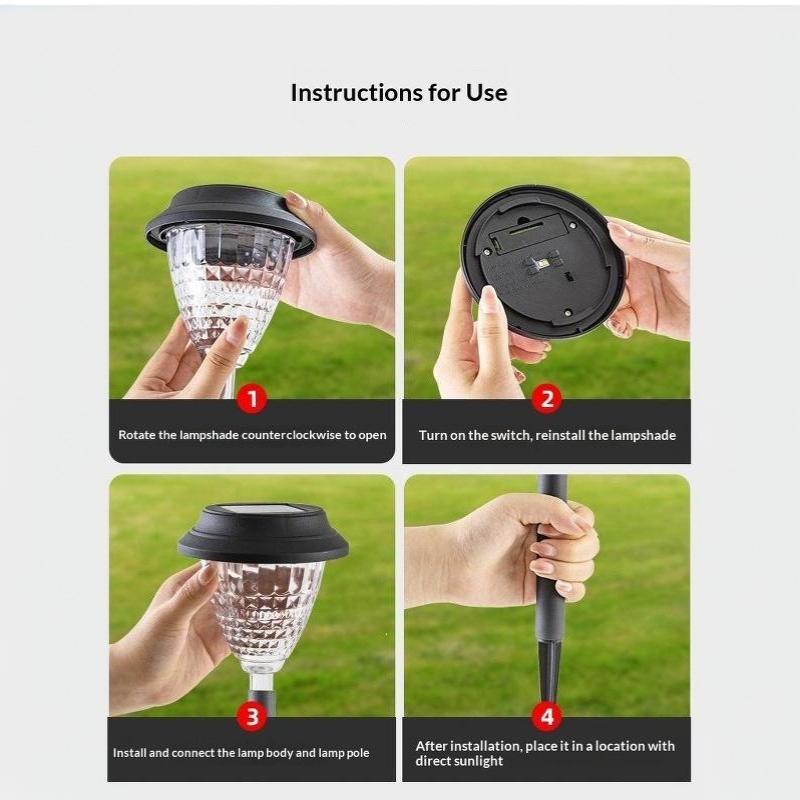 Instructions for Use

1
Rotate the lampshade counterclockwise to open

2
Turn on the switch, reinstall the lampshade

3
Install and connect the lamp body and lamp pole

4
After installation, place it in a location with direct sunlight