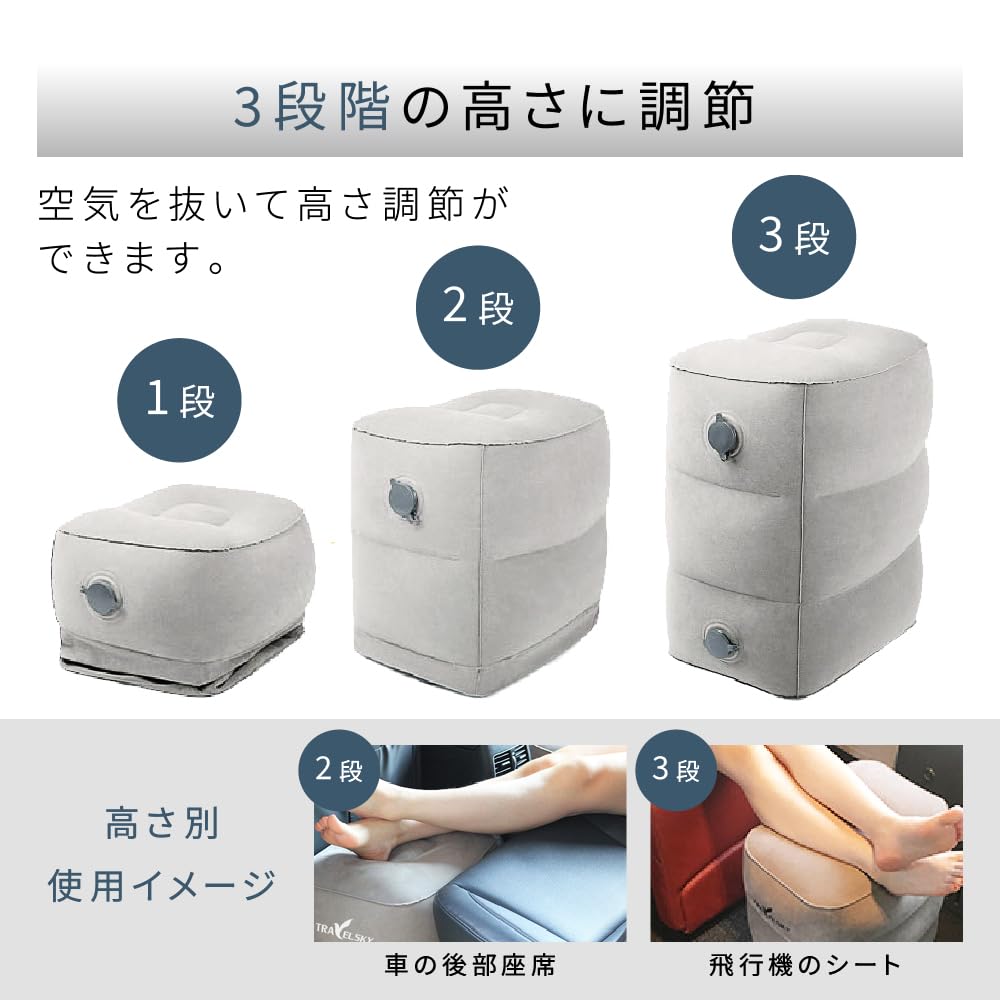 3段階の高さに調節

空気を抜いて高さ調節ができます。

1段

2段

3段

高さ別
使用イメージ

2段

TRAVELSKY

車の後部座席

3段

飛行機のシート