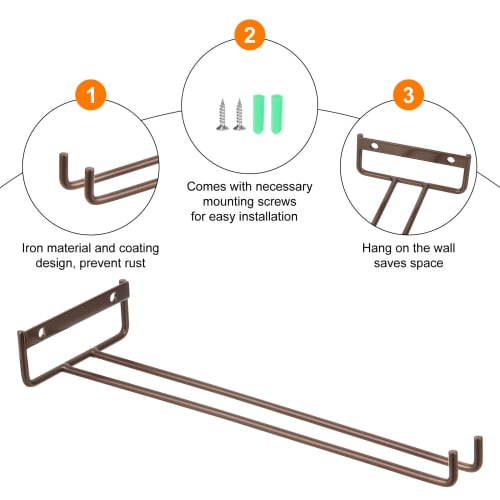 1

Iron material and coating design, prevent rust

2

Comes with necessary mounting screws for easy installation

3

Hang on the wall saves space