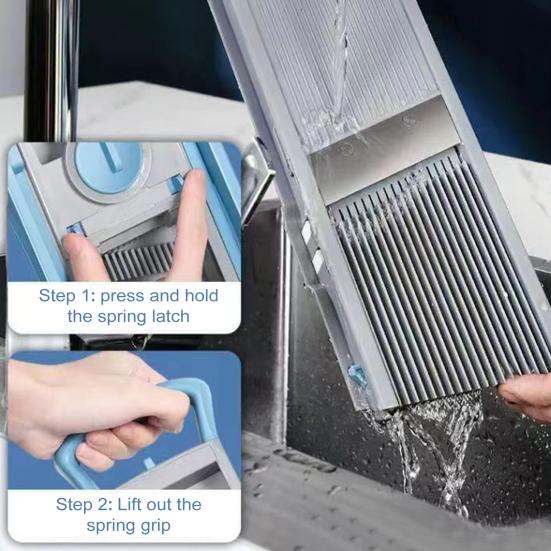 Step 1: press and hold the spring latch

Step 2: Lift out the spring grip