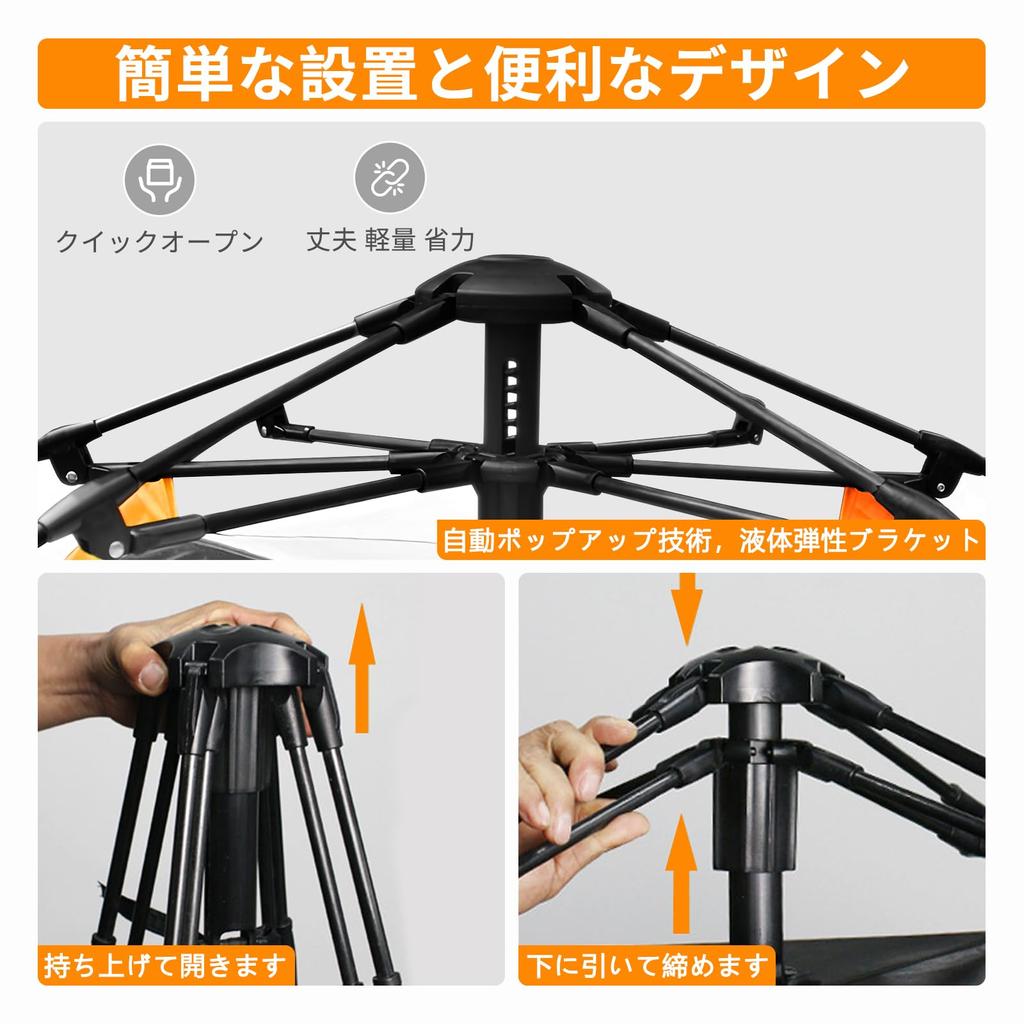 簡単な設置と便利なデザイン

クイックオープン

丈夫 軽量 省力

自動ポップアップ技術，液体弾性ブラケット

持ち上げて開きます

下に引いて締めます