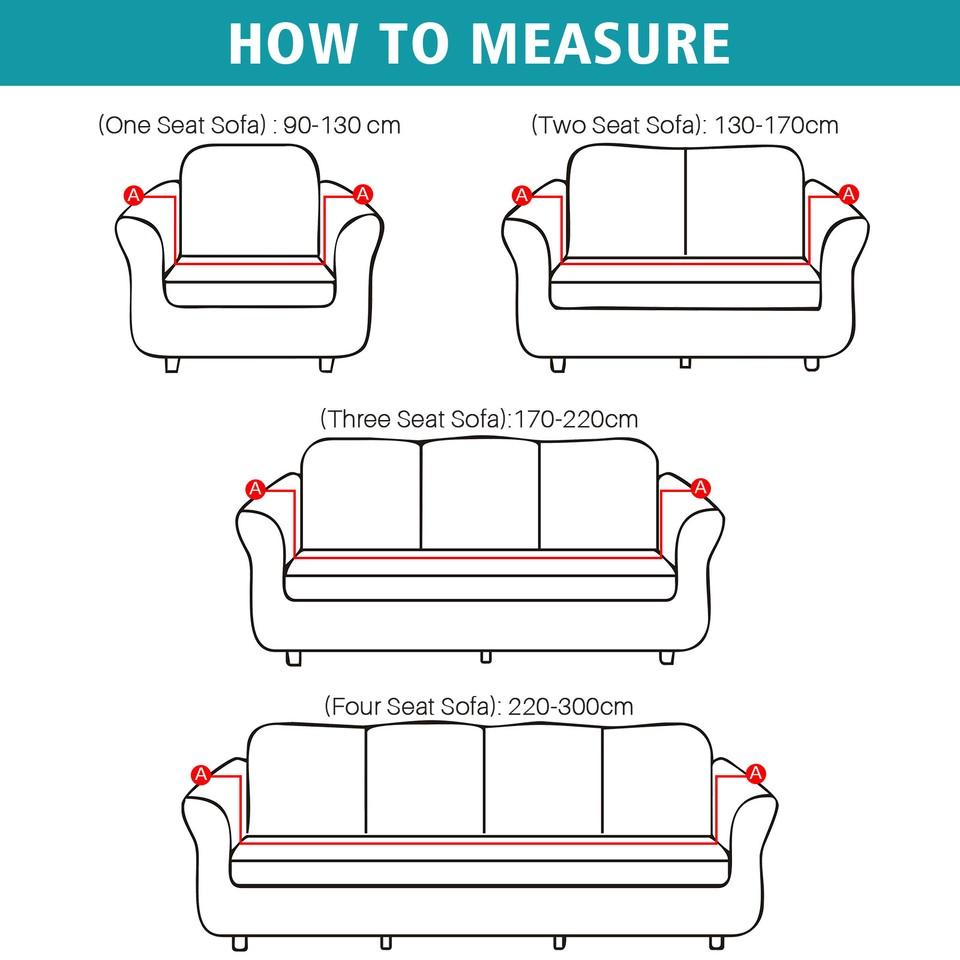 HOW TO MEASURE

(One Seat Sofa) : 90-130 cm

A A

(Two Seat Sofa): 130-170cm

A A

(Three Seat Sofa):170-220cm

A A

(Four Seat Sofa): 220-300cm

A A