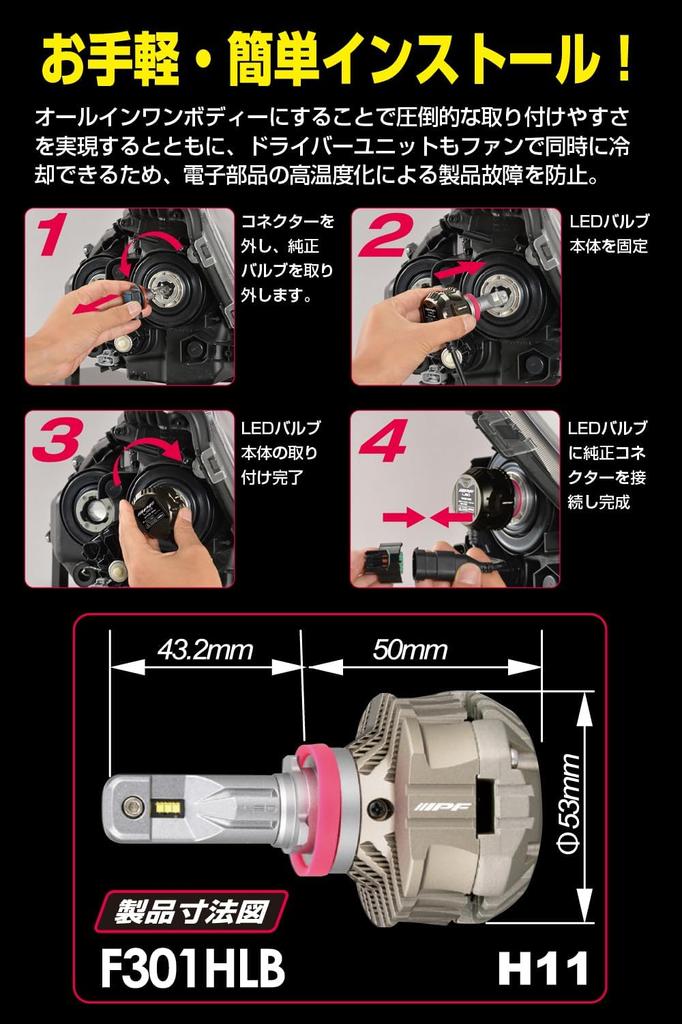 お手軽・簡単インストール！

オールインワンボディーにすることで圧倒的な取り付けやすさを実現するとともに、ドライバーユニットもファンで同時に冷却できるため、電子部品の高温度化による製品故障を防止。

1

コネクターを外し、純正バルブを取り外します。

2

LEDバルブ本体を固定

3

LEDバルブ本体の取り付け完了

4

LEDバルブに純正コネクターを接続し完成

43.2mm

50mm

Φ53mm

IPF

製品寸法図

F301HLB

H11