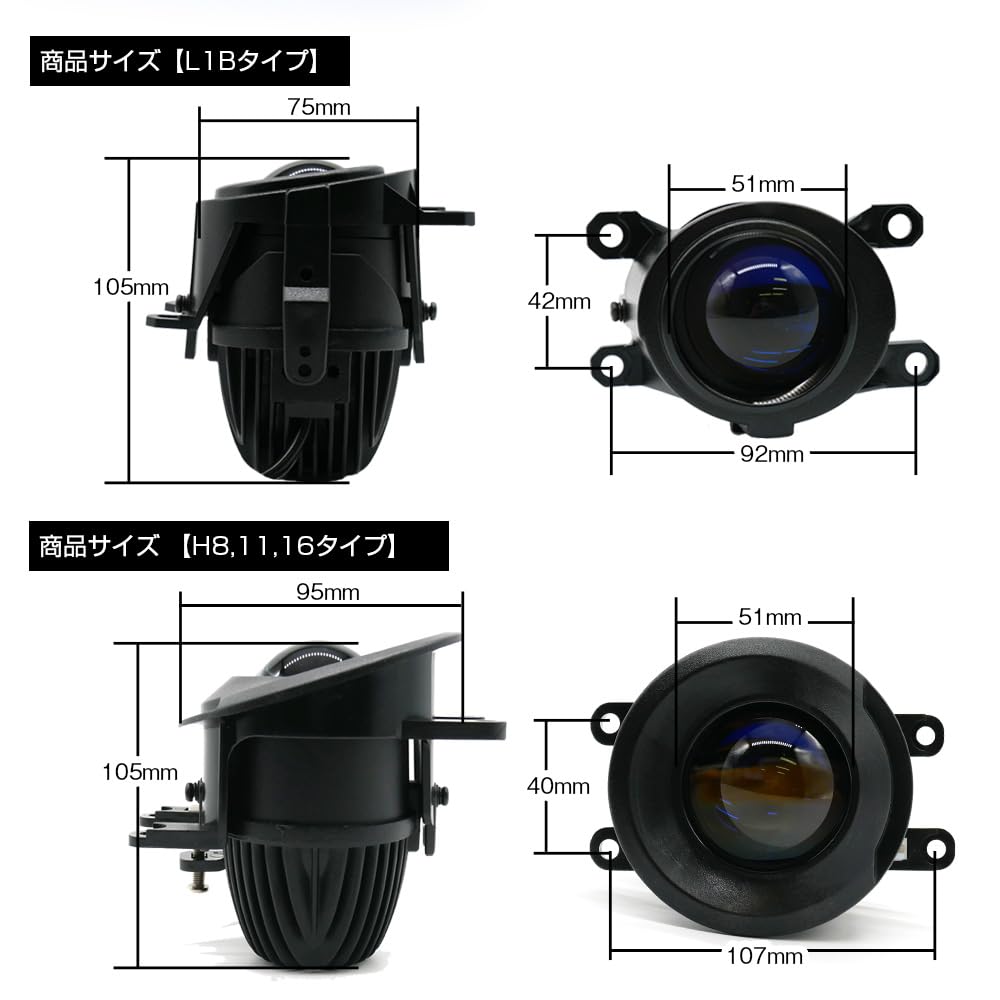 商品サイズ【L1Bタイプ】

75mm

105mm

51mm

42mm

92mm

商品サイズ 【H8,11,16タイプ】

95mm

105mm

51mm

40mm

107mm