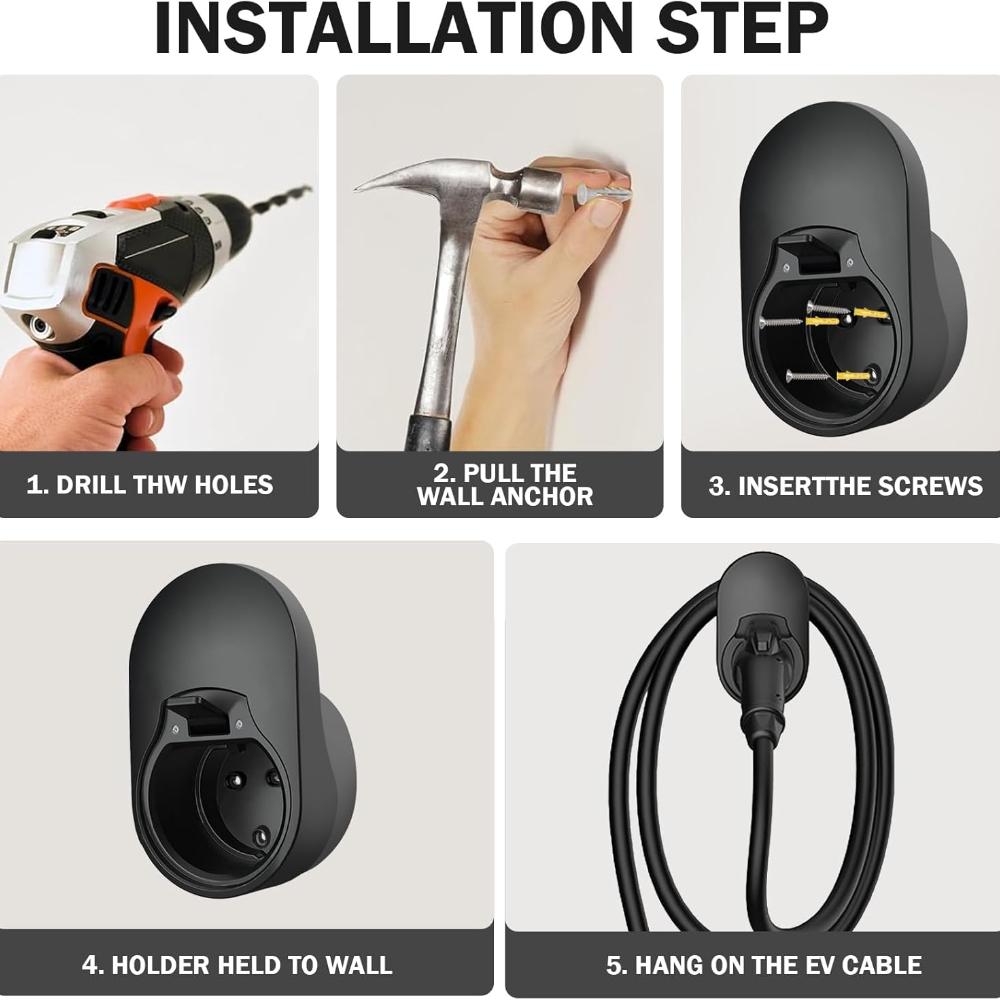 INSTALLATION STEP

1. DRILL THW HOLES

2. PULL THE WALL ANCHOR

3. INSERTTHE SCREWS

4. HOLDER HELD TO WALL

5. HANG ON THE EV CABLE