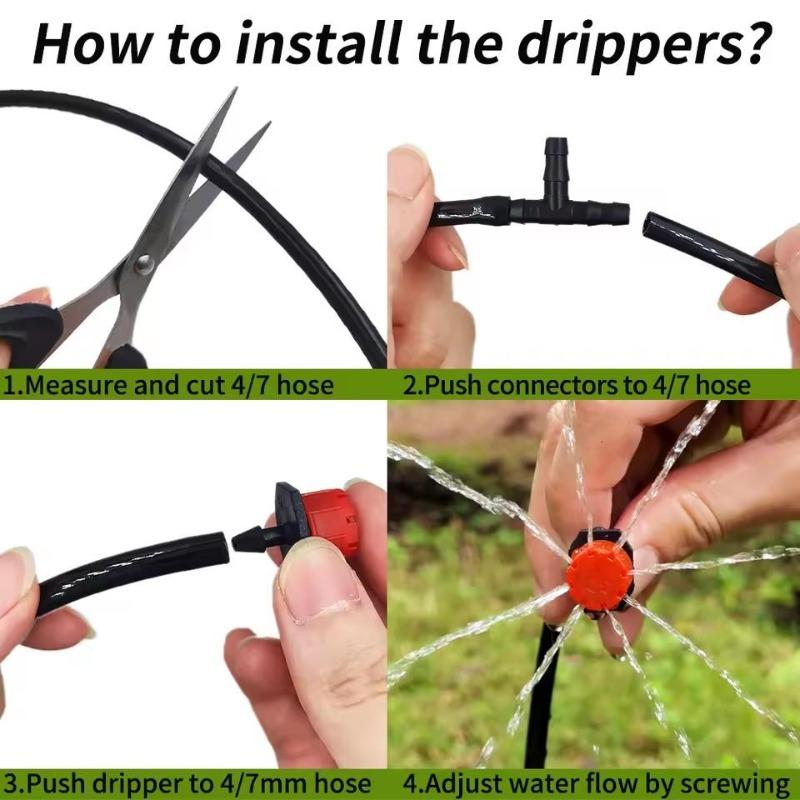 How to install the drippers?

1.Measure and cut 4/7 hose

2.Push connectors to 4/7 hose

3.Push dripper to 4/7mm hose

4.Adjust water flow by screwing