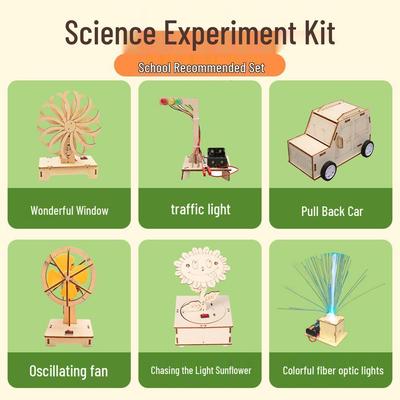 Science Experiment Kit

School Recommended Set

Wonderful Window

traffic light

Pull Back Car

Oscillating fan

Chasing the Light Sunflower

Colorful fiber optic lights