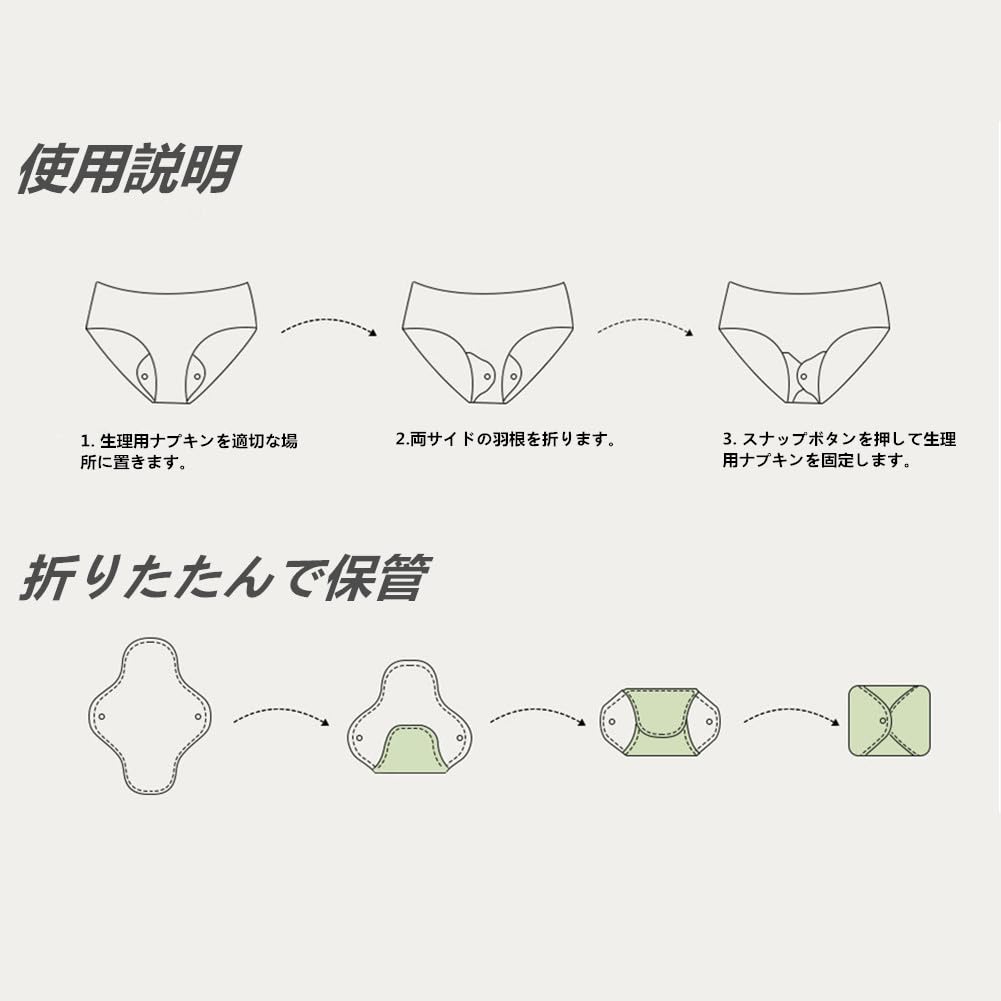 使用説明

1. 生理用ナプキンを適切な場所に置きます。

2.両サイドの羽根を折ります。

3. スナップボタンを押して生理用ナプキンを固定します。

折りたたんで保管