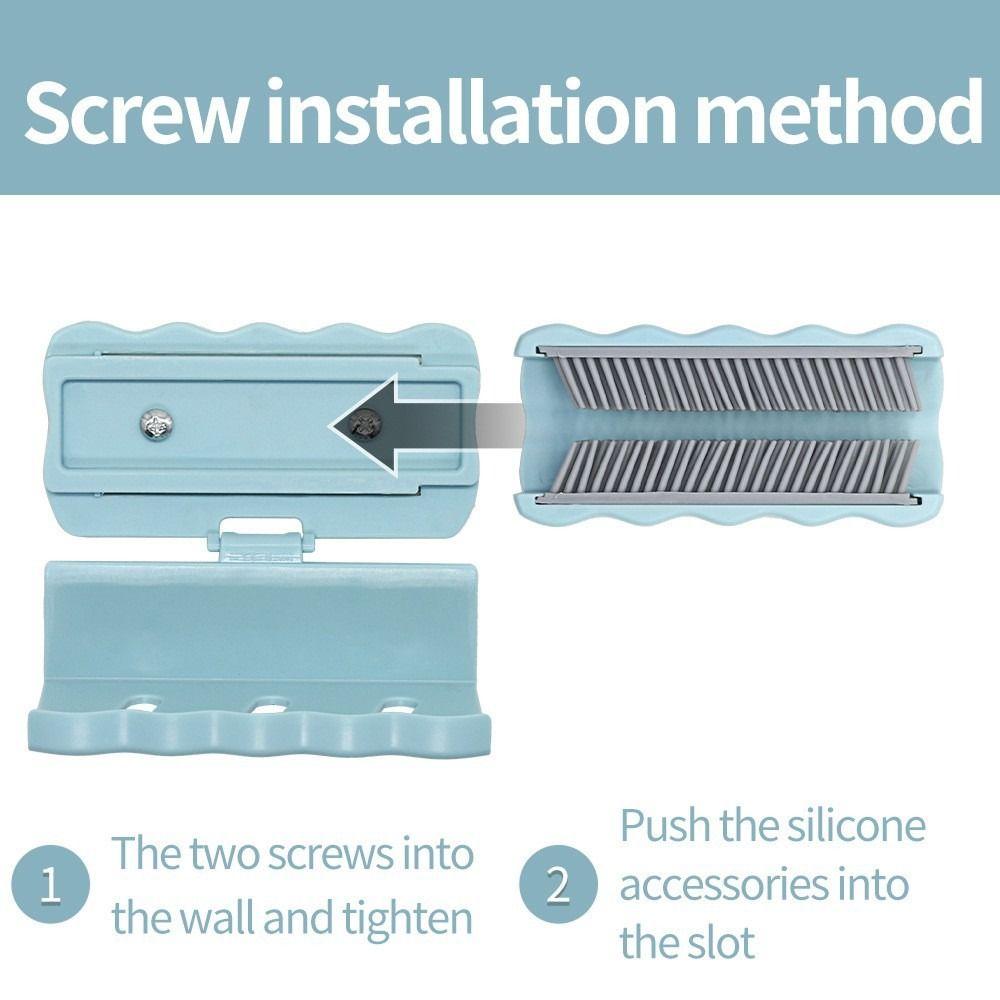 Screw installation method

1 The two screws into the wall and tighten

2 Push the silicone accessories into the slot