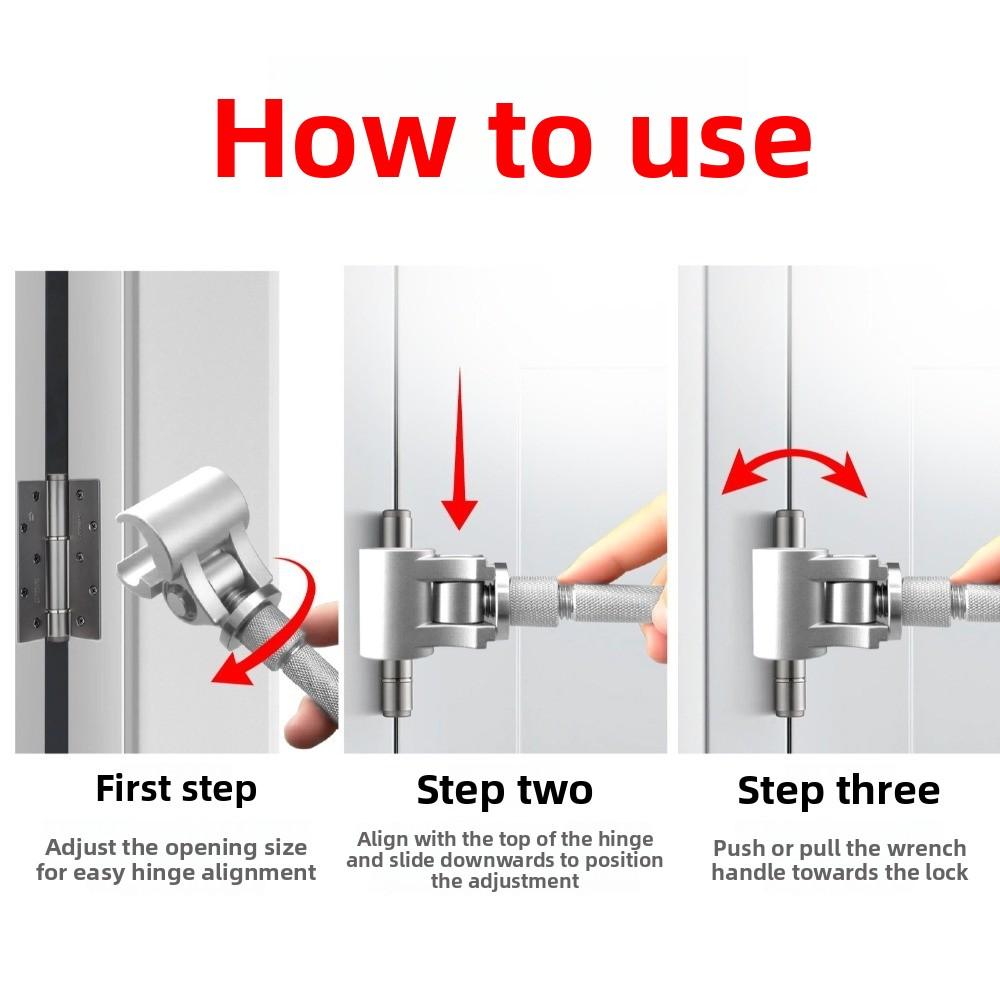 How to use

First step

Adjust the opening size for easy hinge alignment

Step two

Align with the top of the hinge and slide downwards to position the adjustment

Step three

Push or pull the wrench handle towards the lock