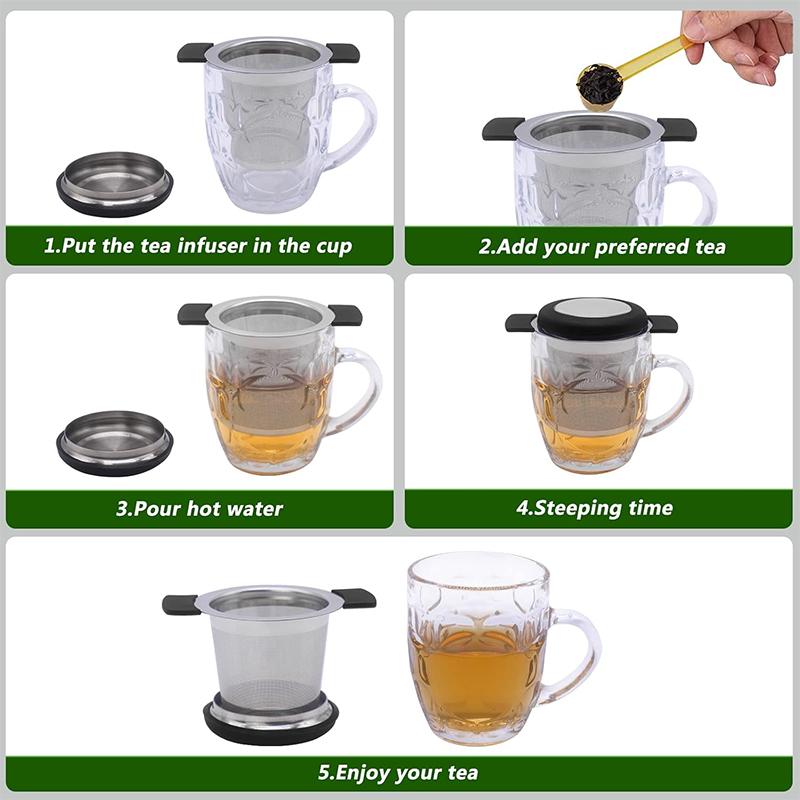 1.Put the tea infuser in the cup

2.Add your preferred tea

3.Pour hot water

4.Steeping time

5.Enjoy your tea