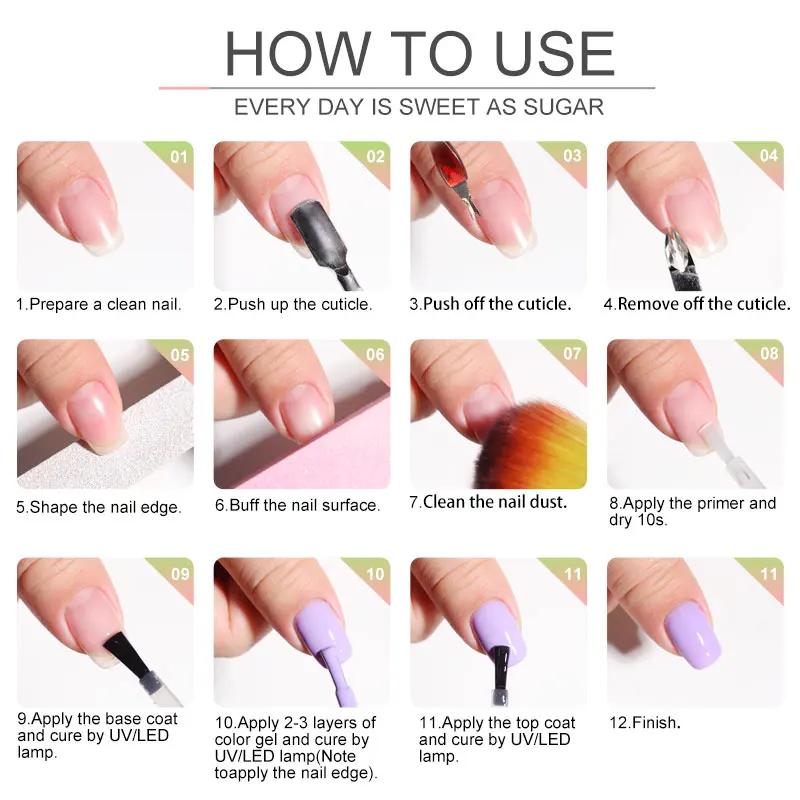 HOW TO USE

EVERY DAY IS SWEET AS SUGAR

01

1.Prepare a clean nail.

02

2.Push up the cuticle.

03

3.Push off the cuticle.

04

4.Remove off the cuticle.

05

5.Shape the nail edge.

06

6.Buff the nail surface.

07

7.Clean the nail dust.

08

8.Apply the primer and dry 10s.

09

9.Apply the base coat and cure by UV/LED lamp.

10

10.Apply 2-3 layers of color gel and cure by UV/LED lamp(Note toapply the nail edge).

11

11.Apply the top coat and cure by UV/LED lamp.

11

12.Finish.