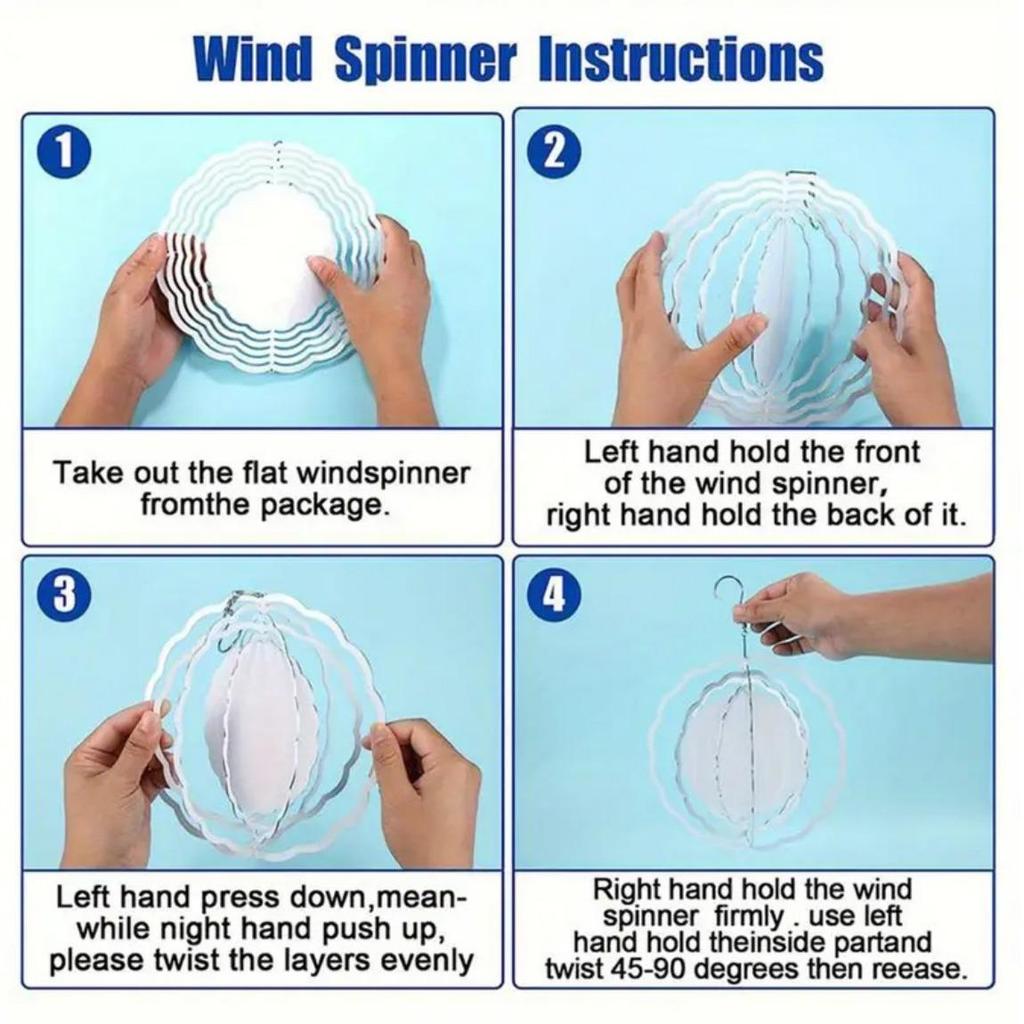 Wind Spinner Instructions

1

Take out the flat windspinner fromthe package.

2

Left hand hold the front of the wind spinner, right hand hold the back of it.

3

Left hand press down,meanwhile night hand push up, please twist the layers evenly

4

Right hand hold the wind spinner firmly . use left hand hold theinside partand twist 45-90 degrees then reease.