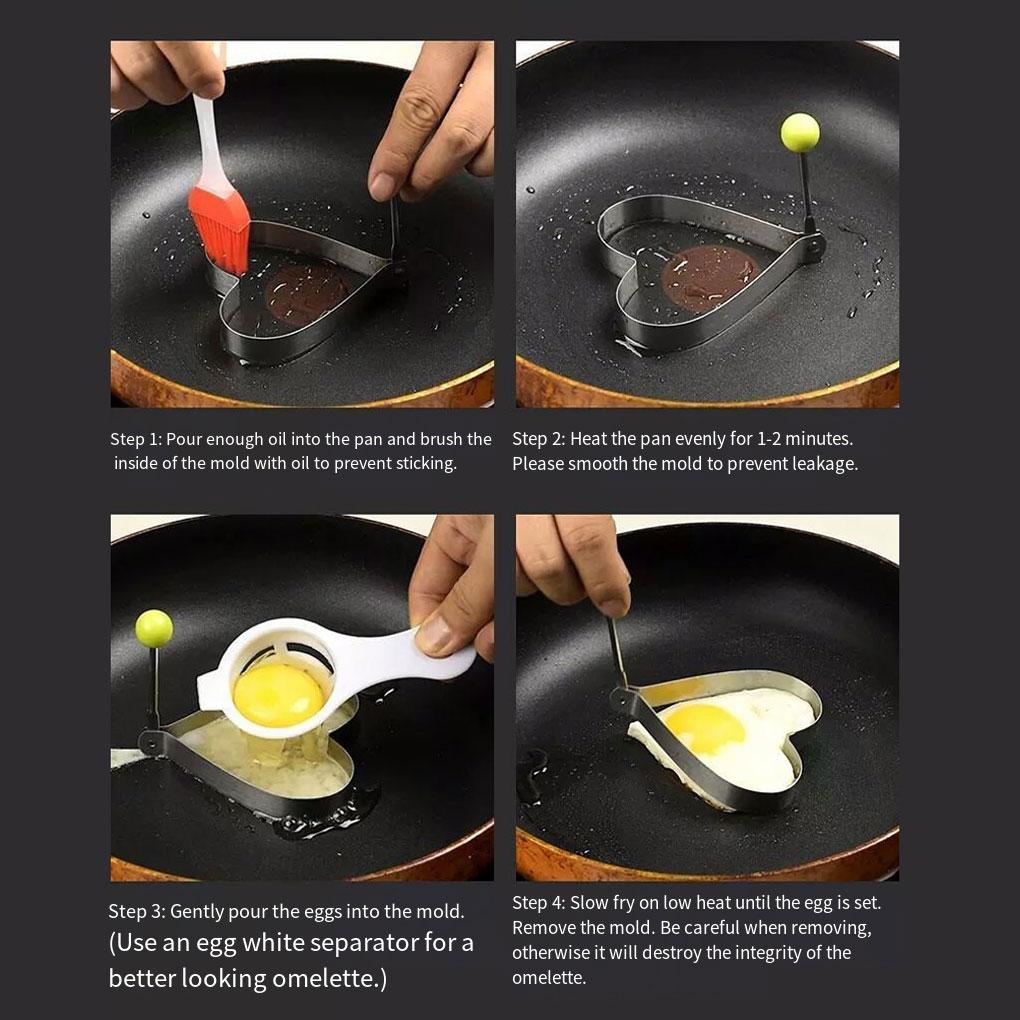 Step 1: Pour enough oil into the pan and brush the inside of the mold with oil to prevent sticking.

Step 2: Heat the pan evenly for 1-2 minutes. Please smooth the mold to prevent leakage.

Step 3: Gently pour the eggs into the mold. (Use an egg white separator for a better looking omelette.)

Step 4: Slow fry on low heat until the egg is set. Remove the mold. Be careful when removing, otherwise it will destroy the integrity of the omelette.