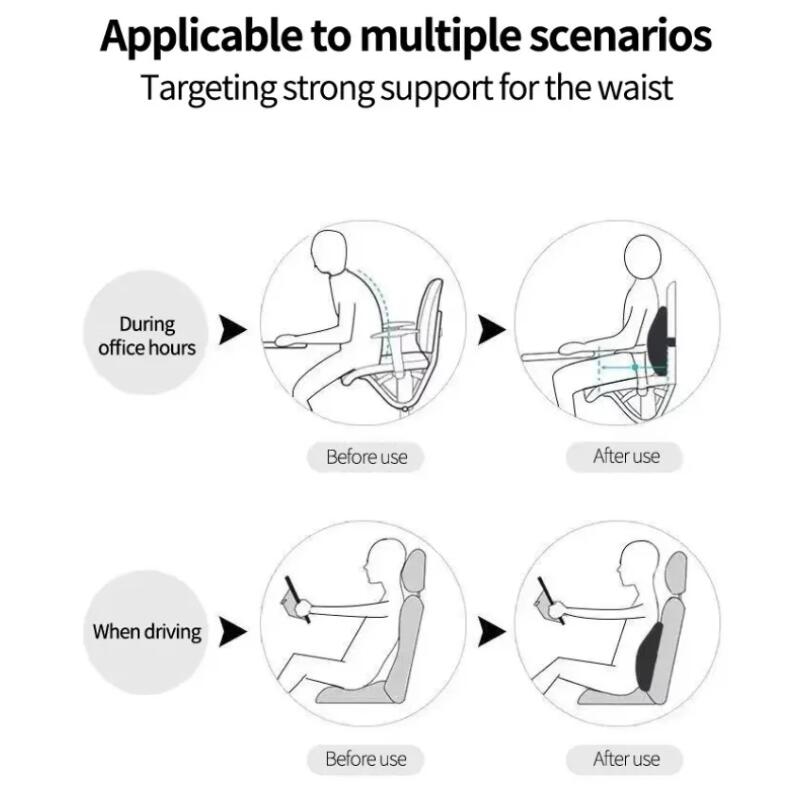 Applicable to multiple scenarios
Targeting strong support for the waist

During office hours

Before use

After use

When driving

Before use

After use