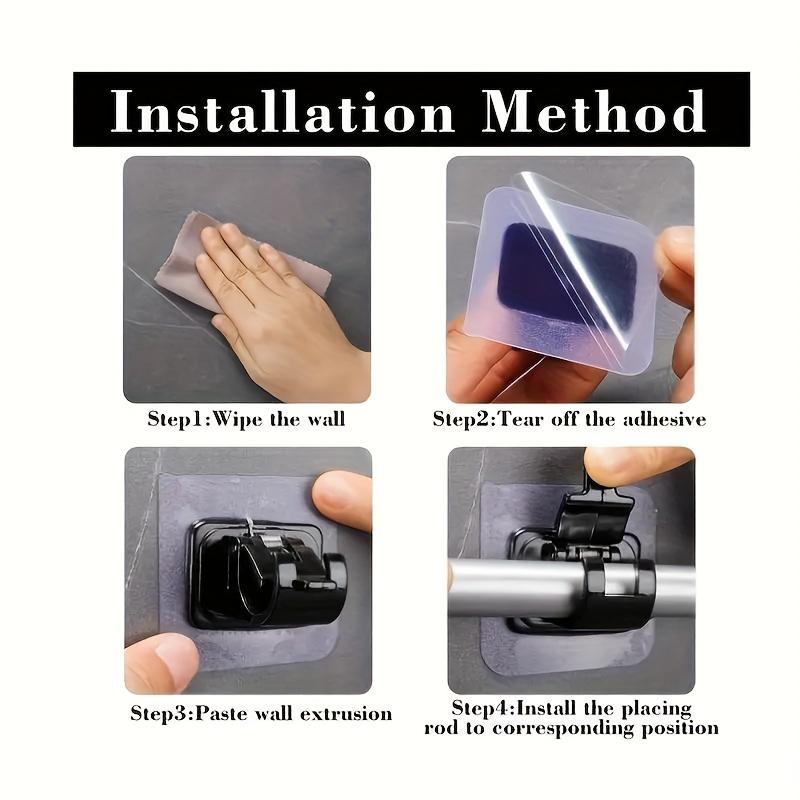 Installation Method

Step1:Wipe the wall

Step2:Tear off the adhesive

Step3:Paste wall extrusion

Step4:Install the placing rod to corresponding position