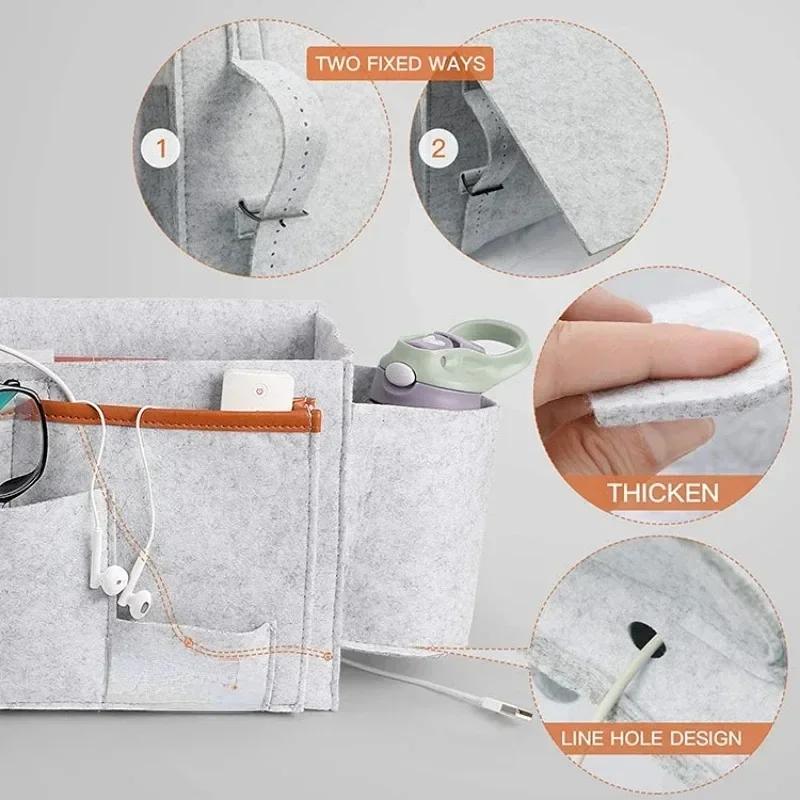 TWO FIXED WAYS

1

2

THICKEN

LINE HOLE DESIGN